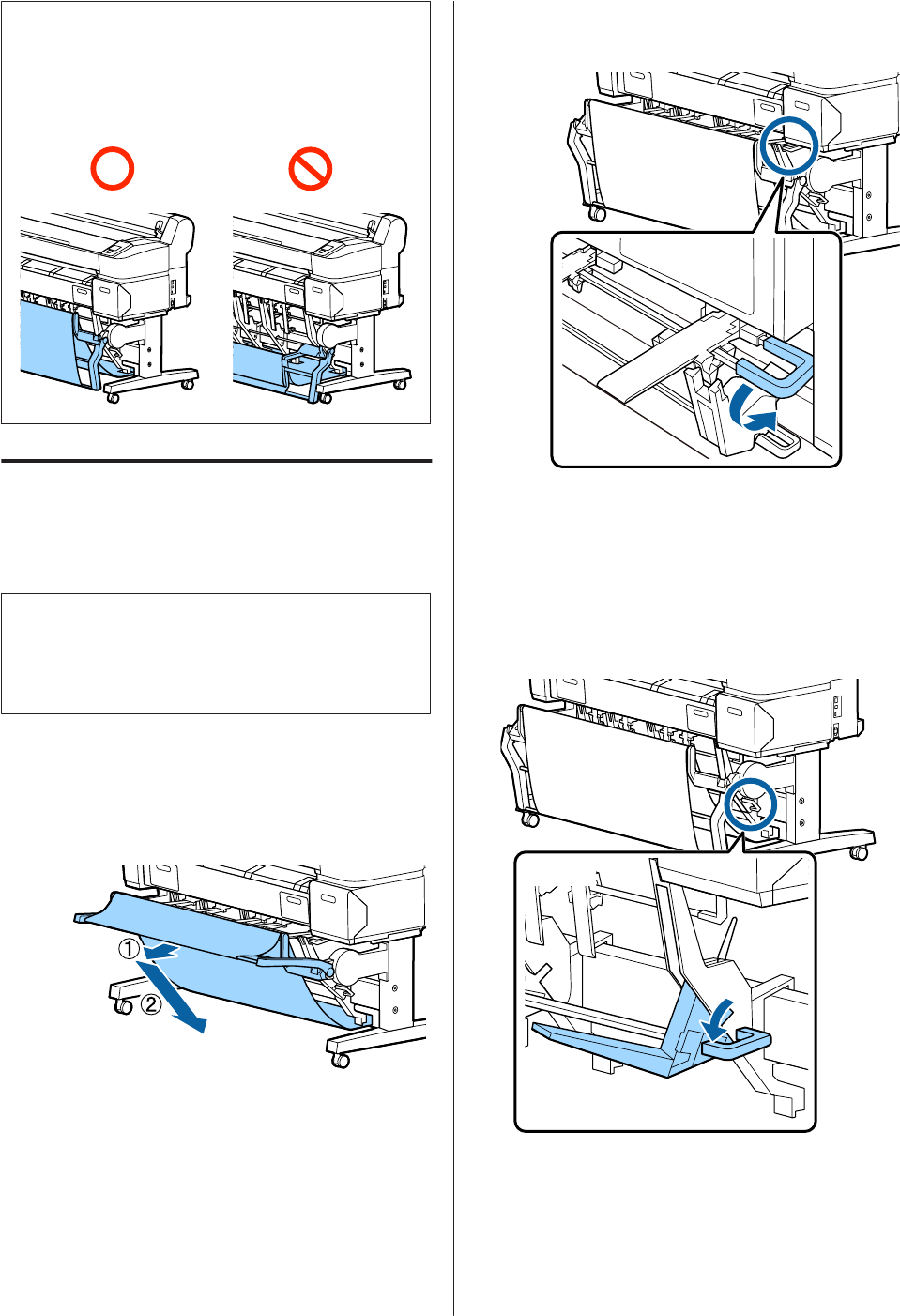 ①

②