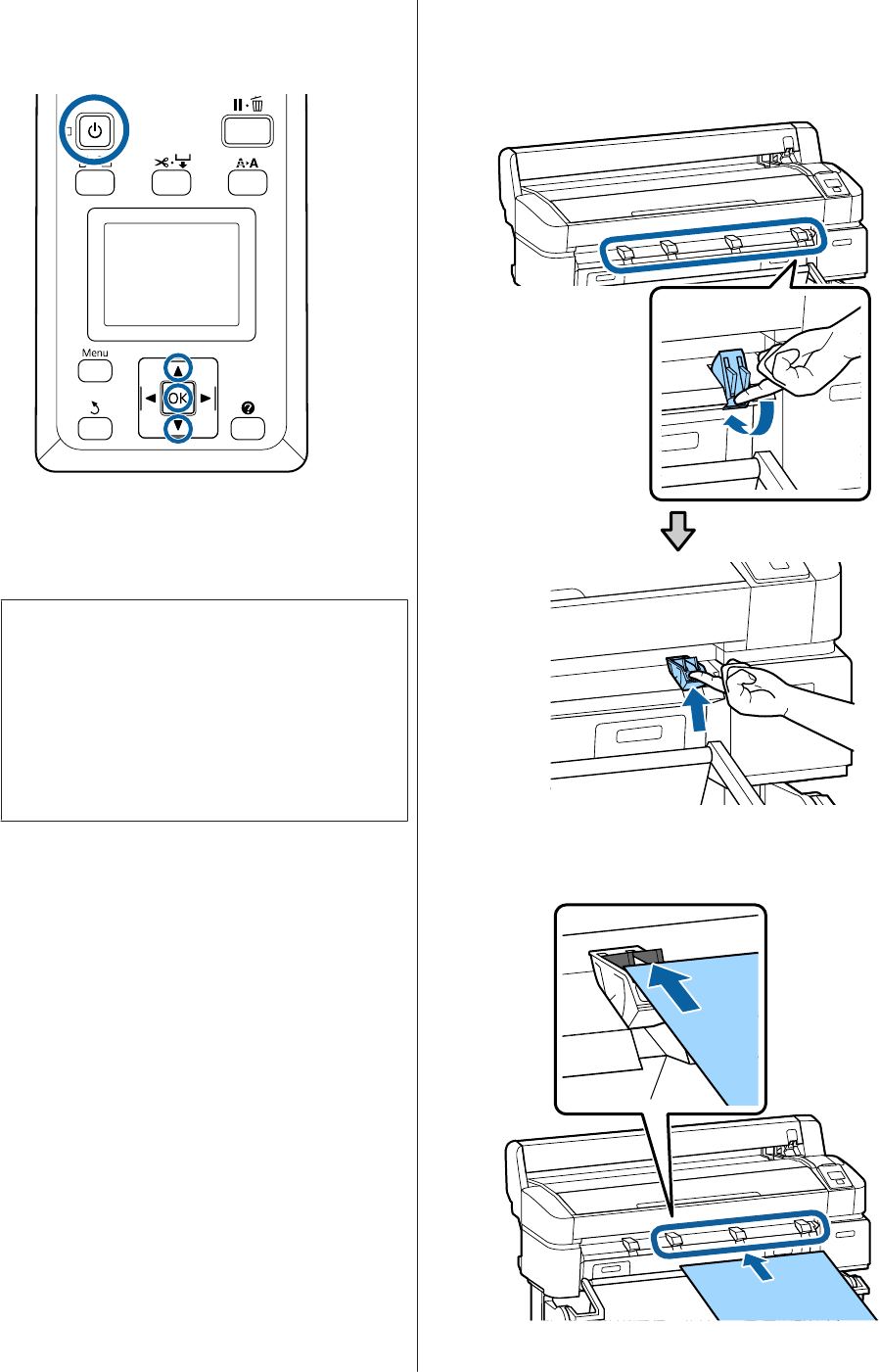 Menu

OK