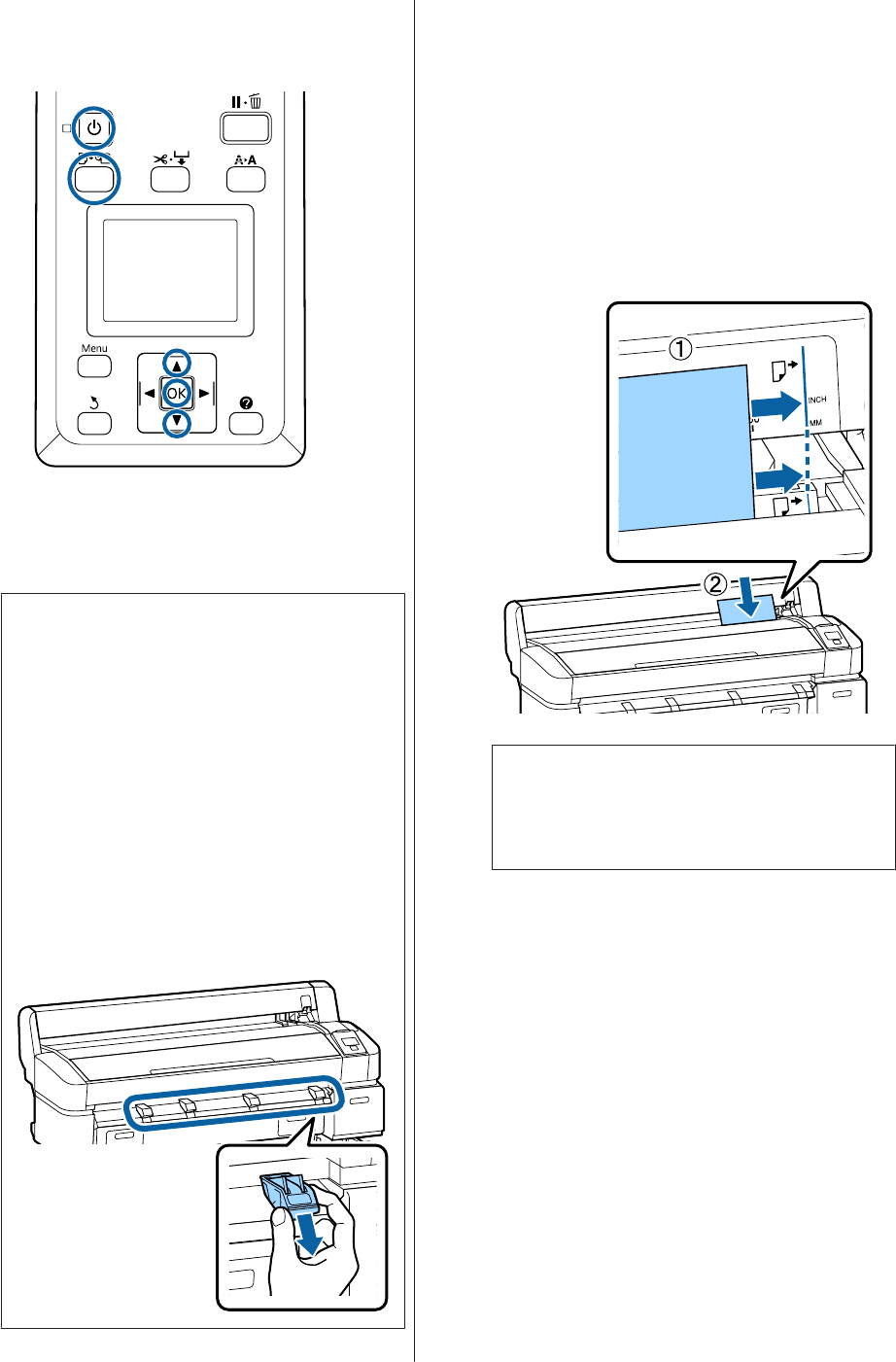 Menu

OK

①

INCH

MM

②