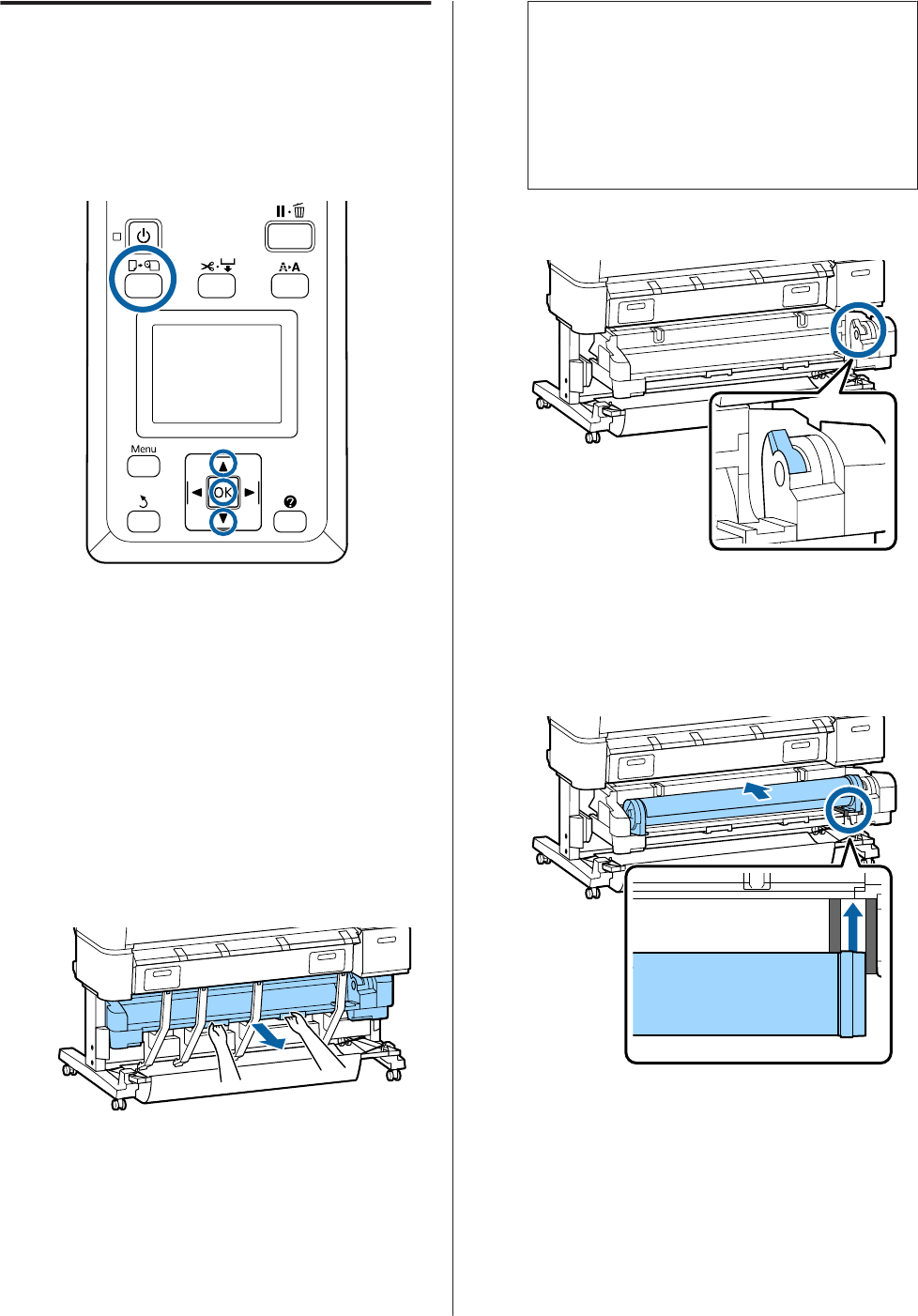 Menu

OK