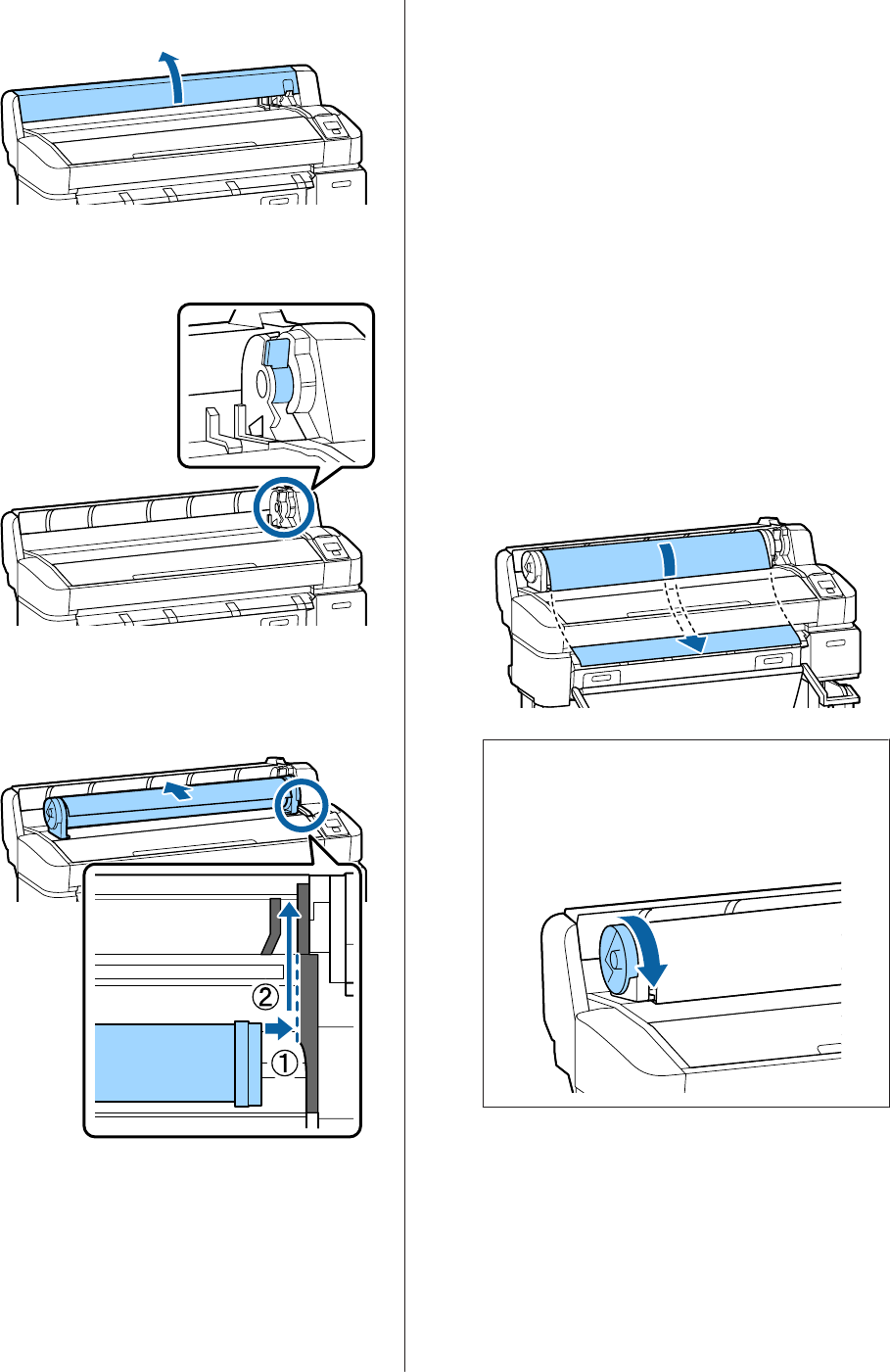 ②

①