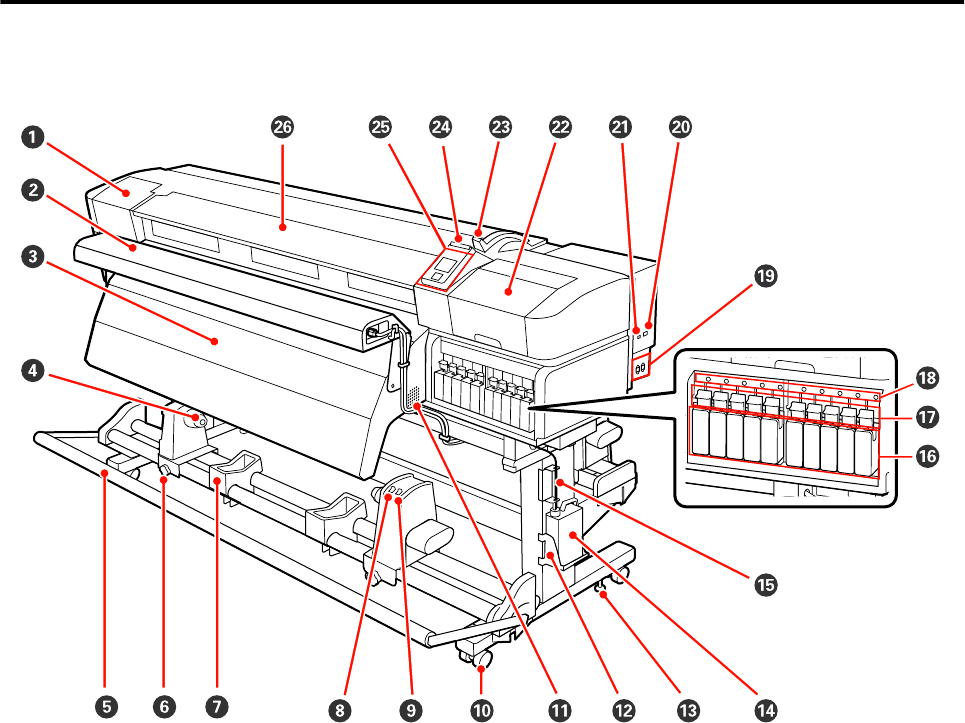 1
2
3
4
5
6
7
8
9
10
11
12
13
14
15
16
17
18
19
20
21
22
23
24
25
26