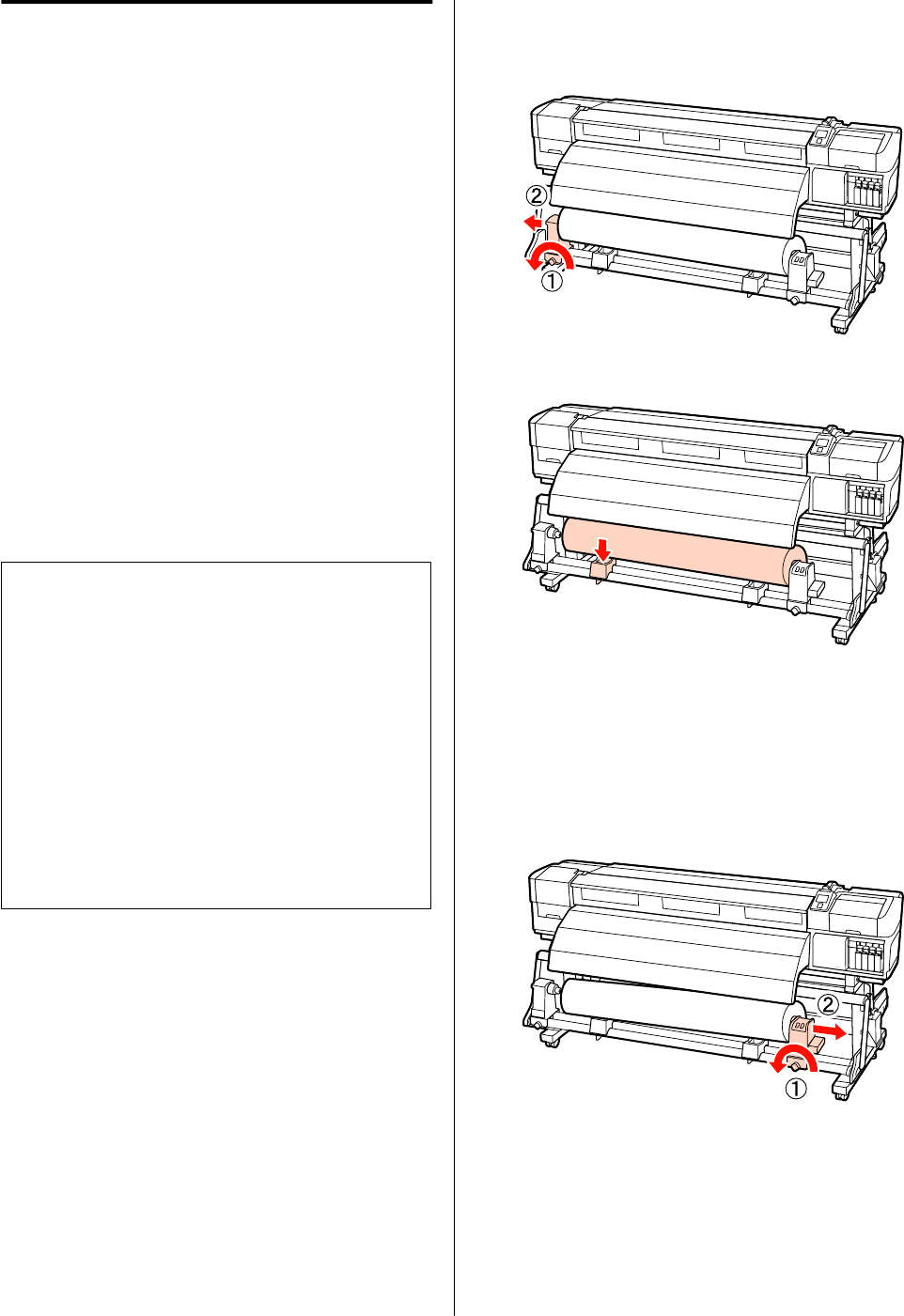 ②
①

②
①