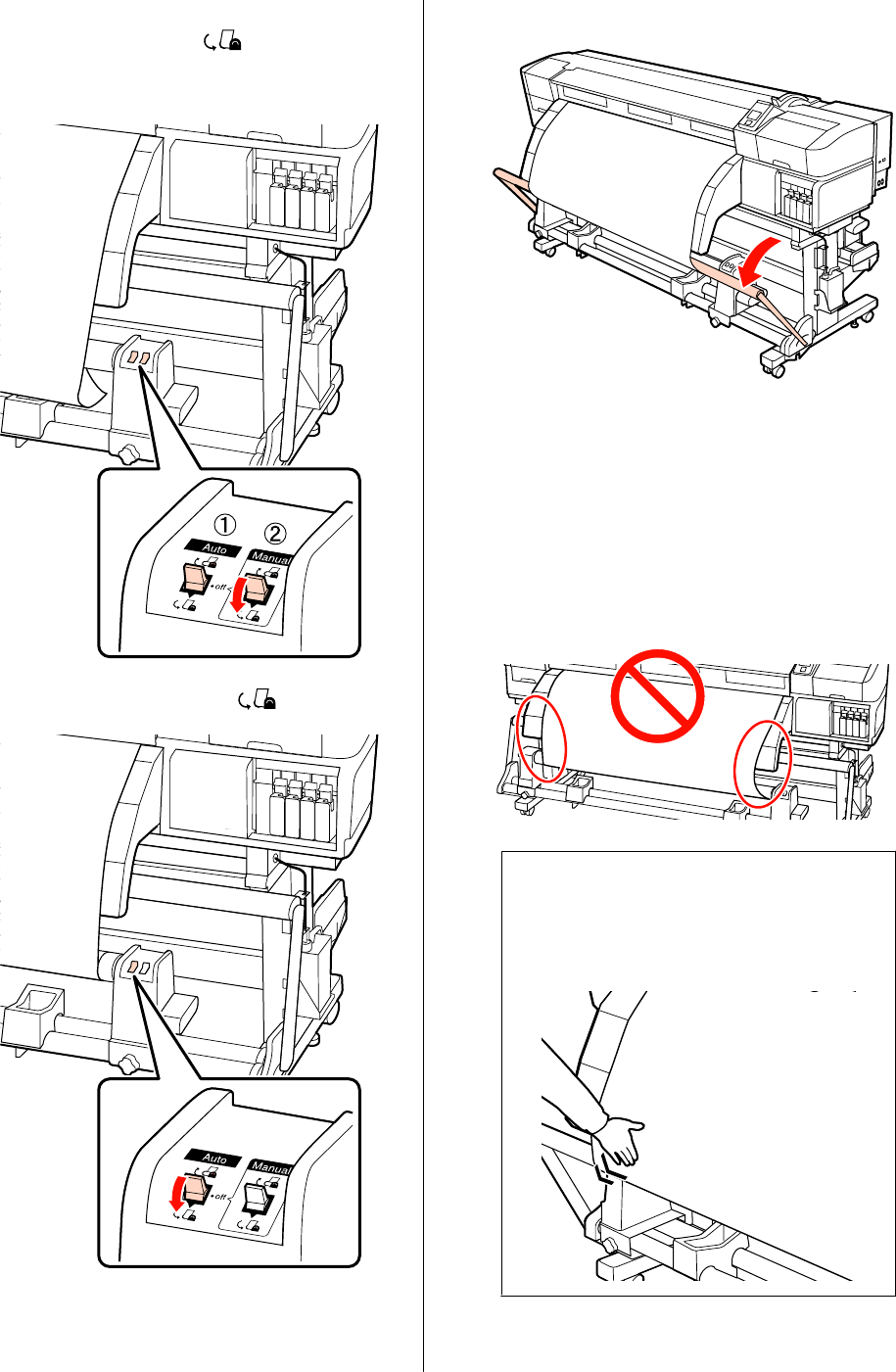 ①
②
Auto
Manual
off

Auto
Manual
off