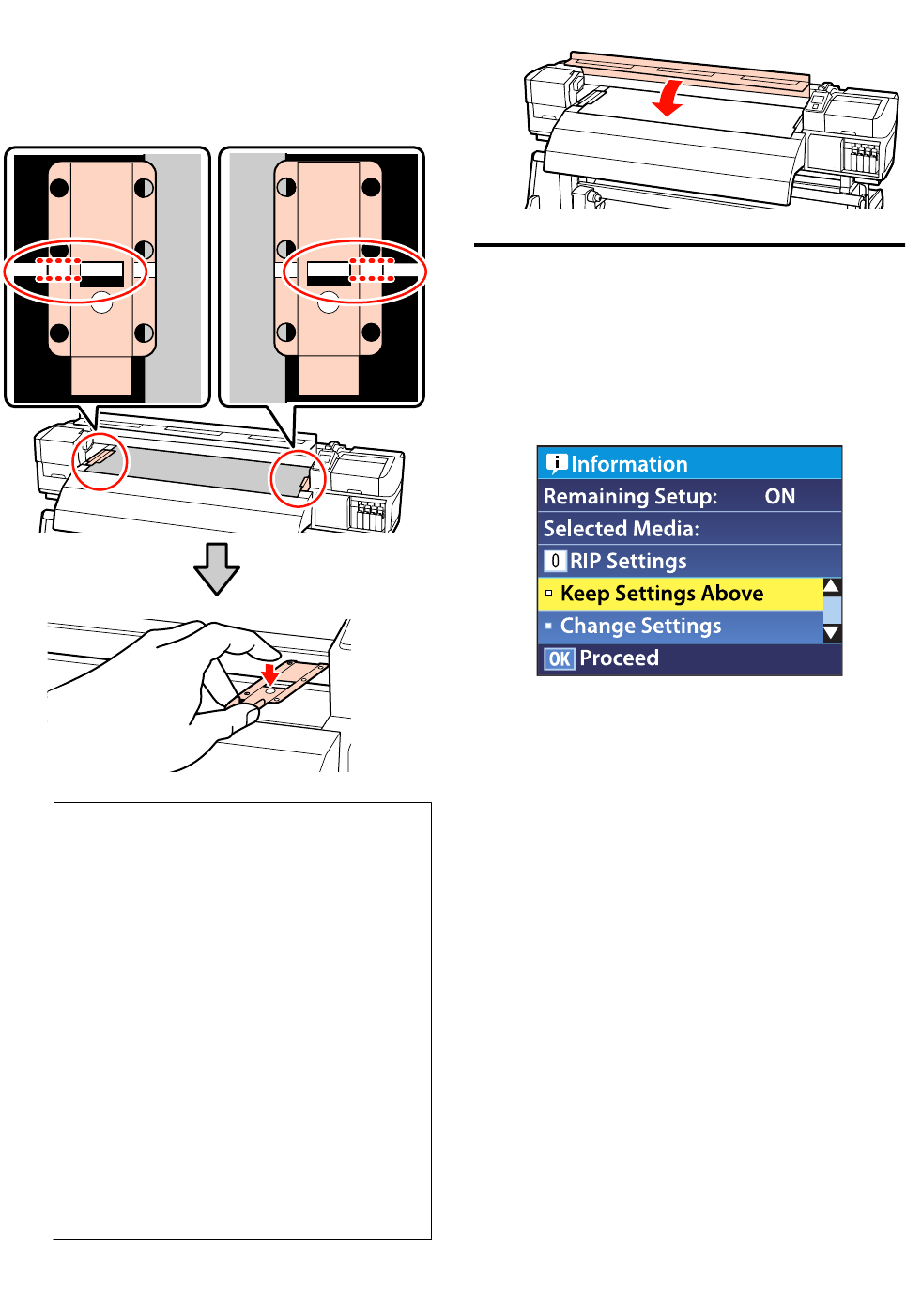 Information
Remaining Setup: ON
Selected Media:
0 RIP Settings
Keep Settings Above
Change Settings
OK Proceed