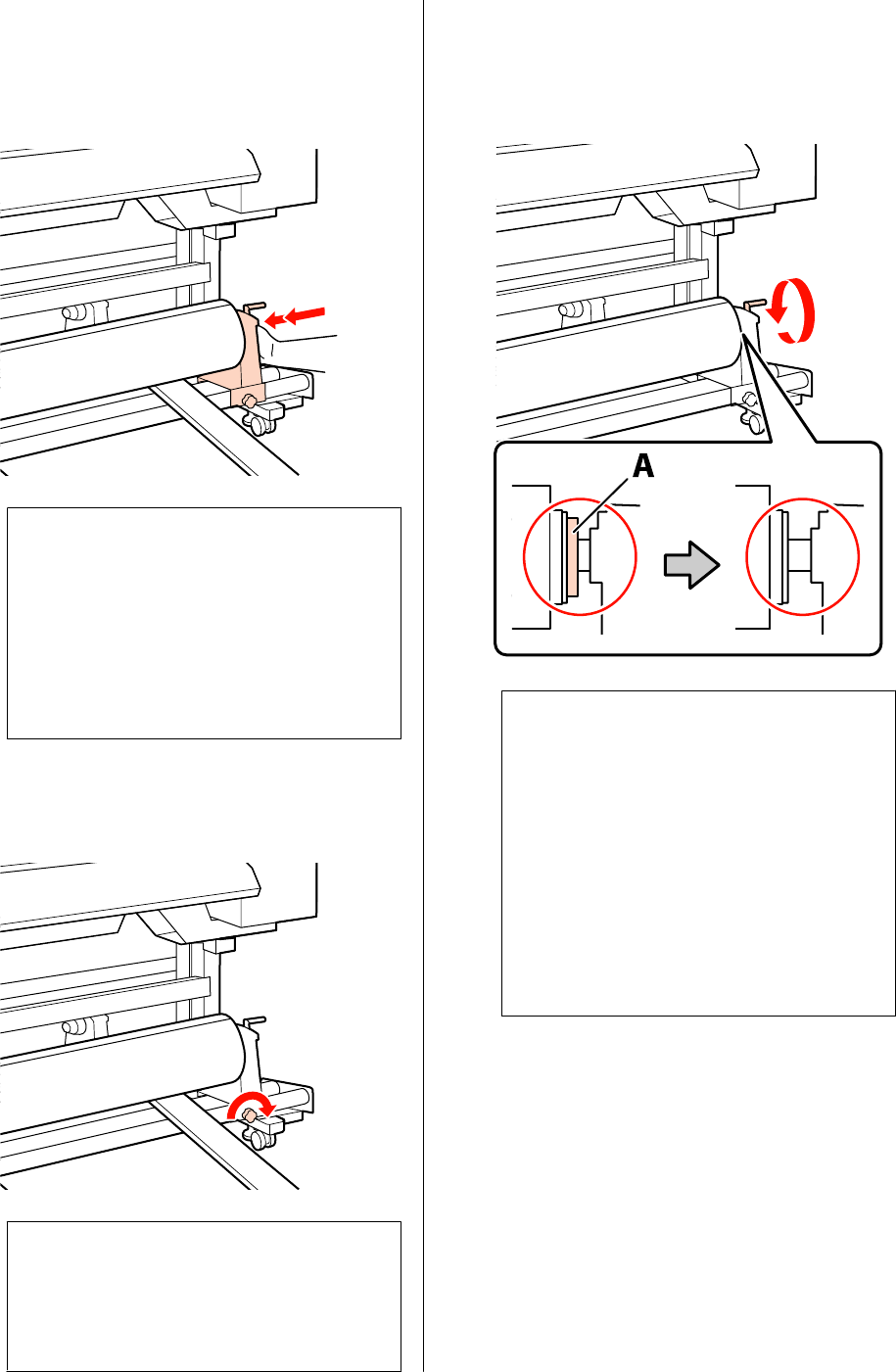 A