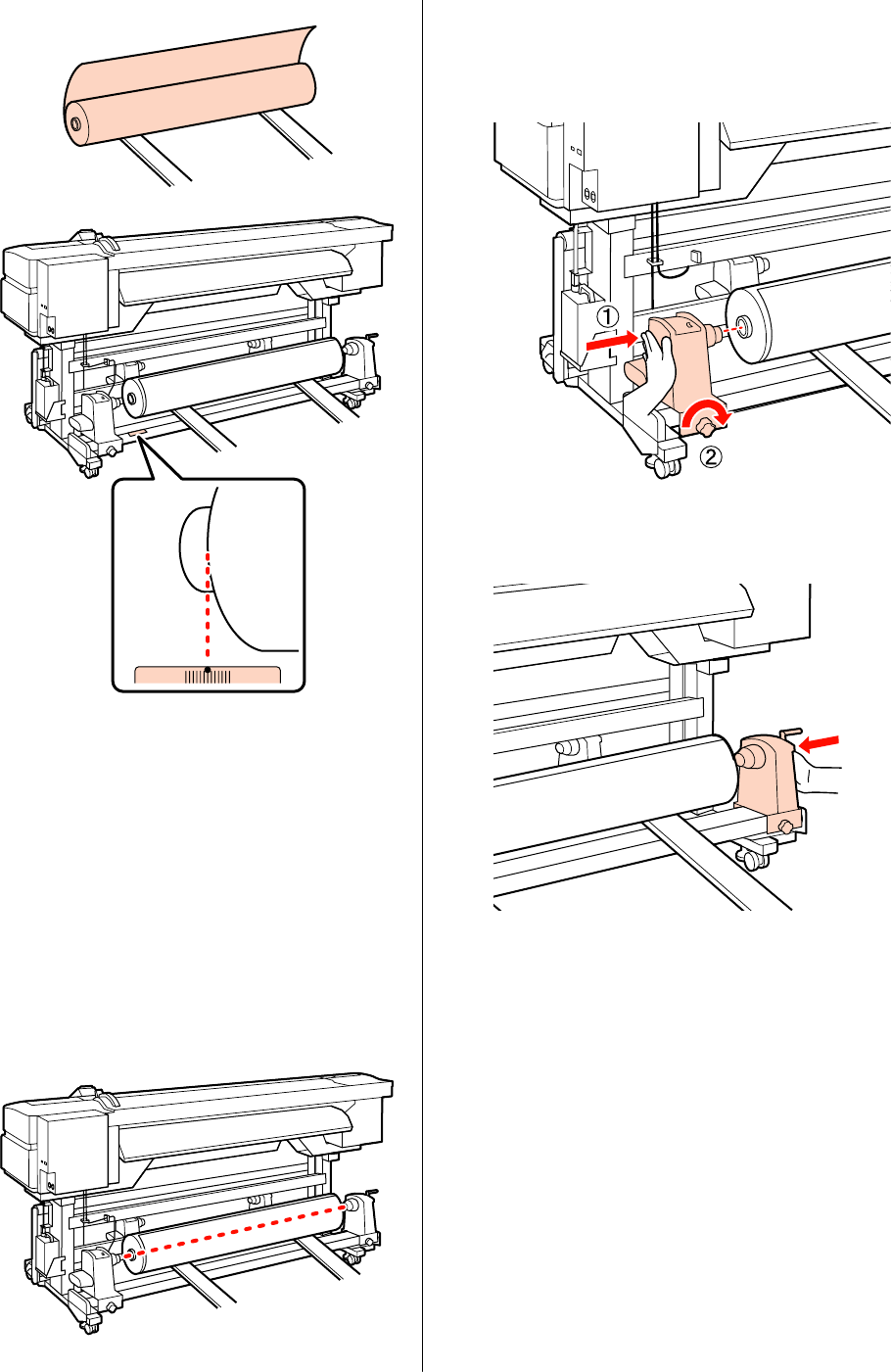 ①

②