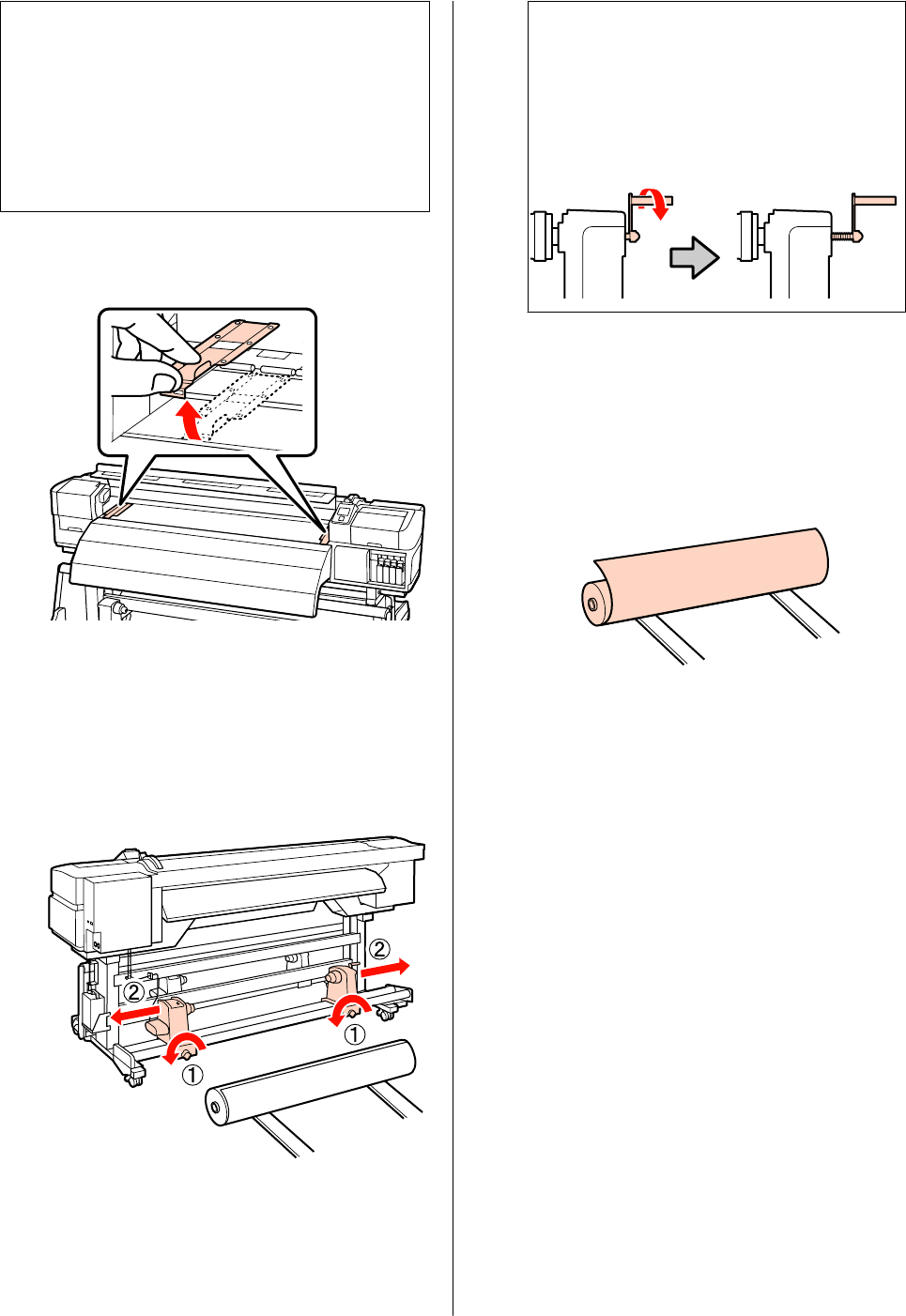 ②
②
①
①