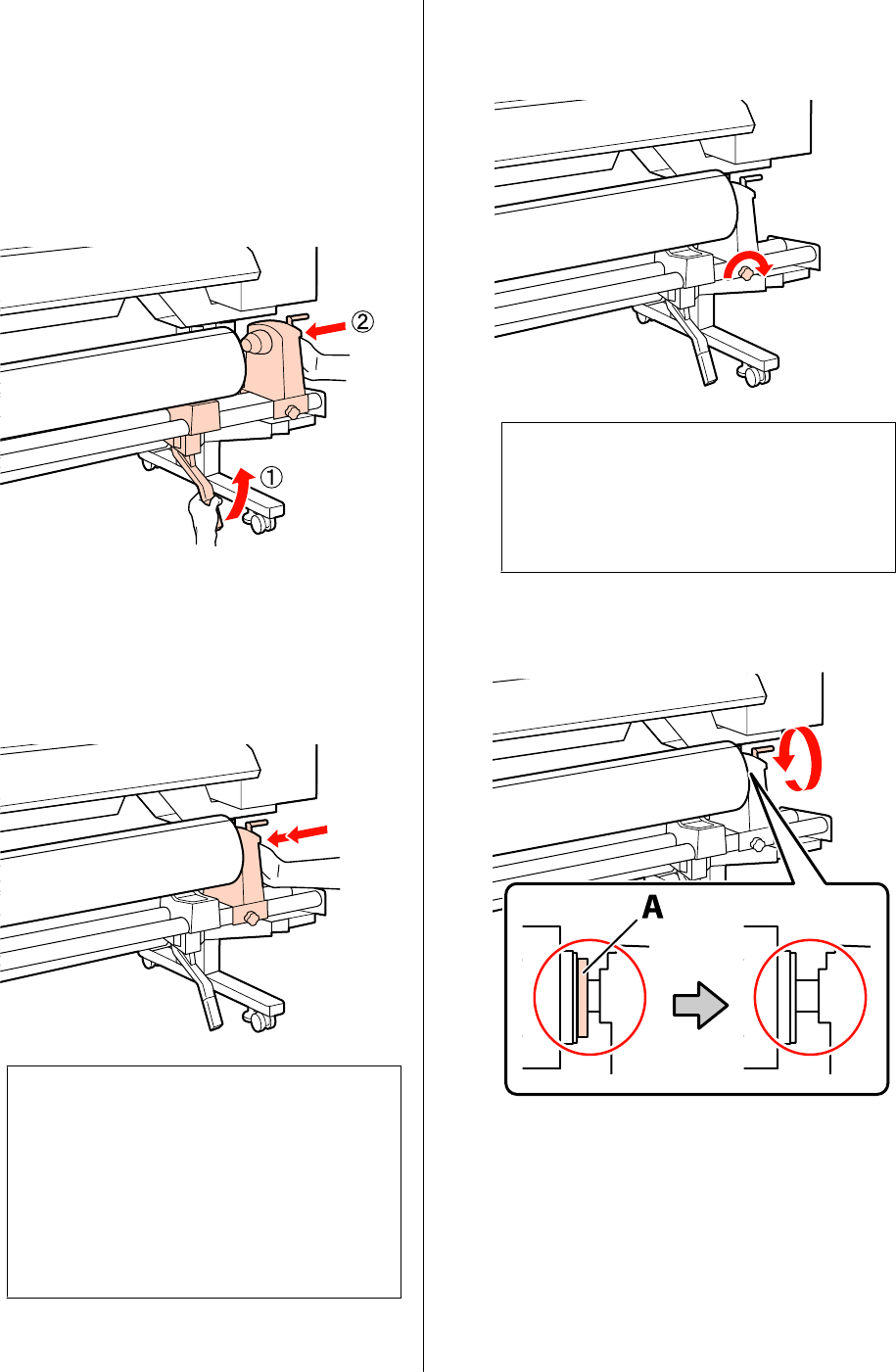 ②

①

A