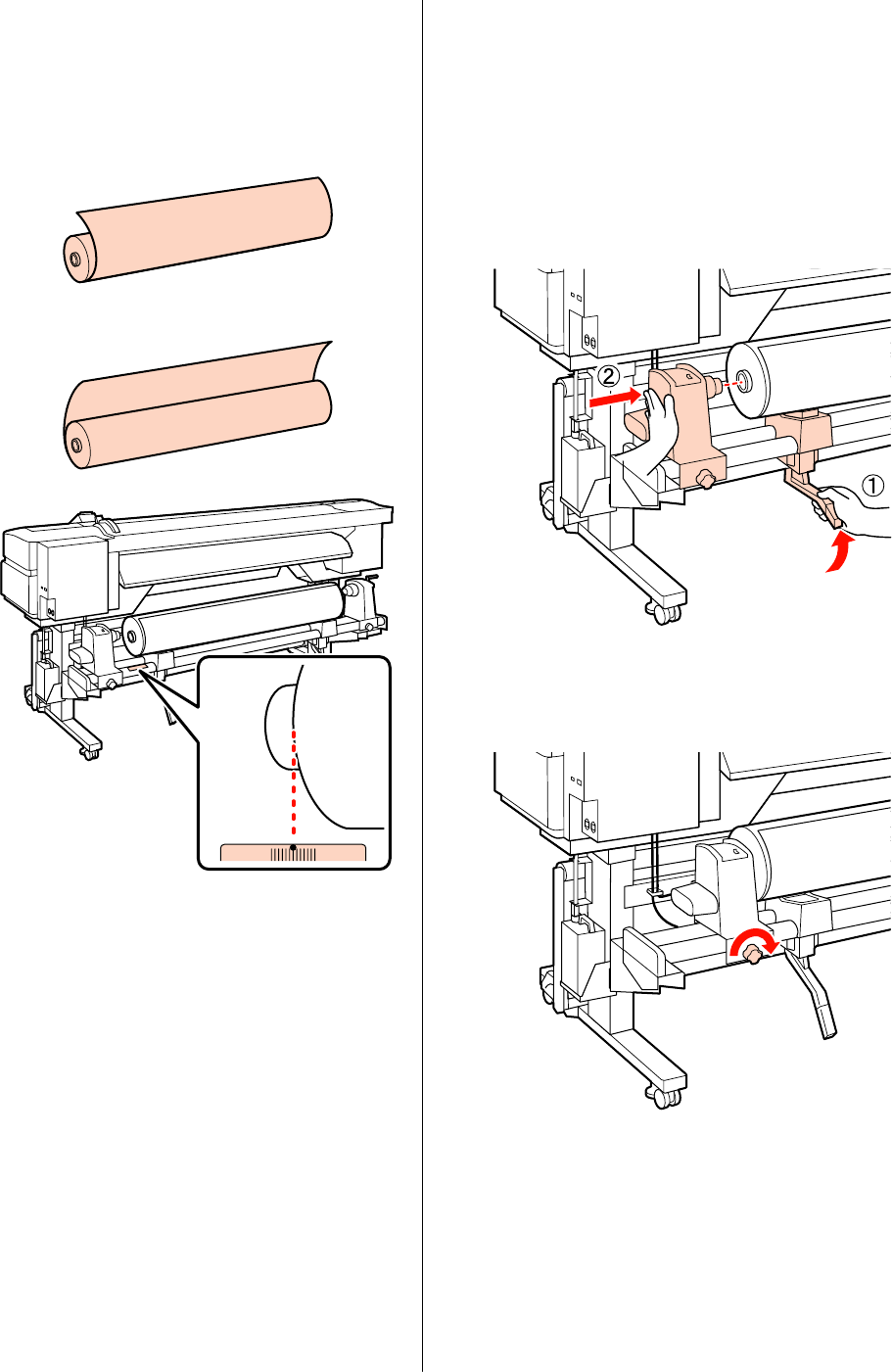 ②

①