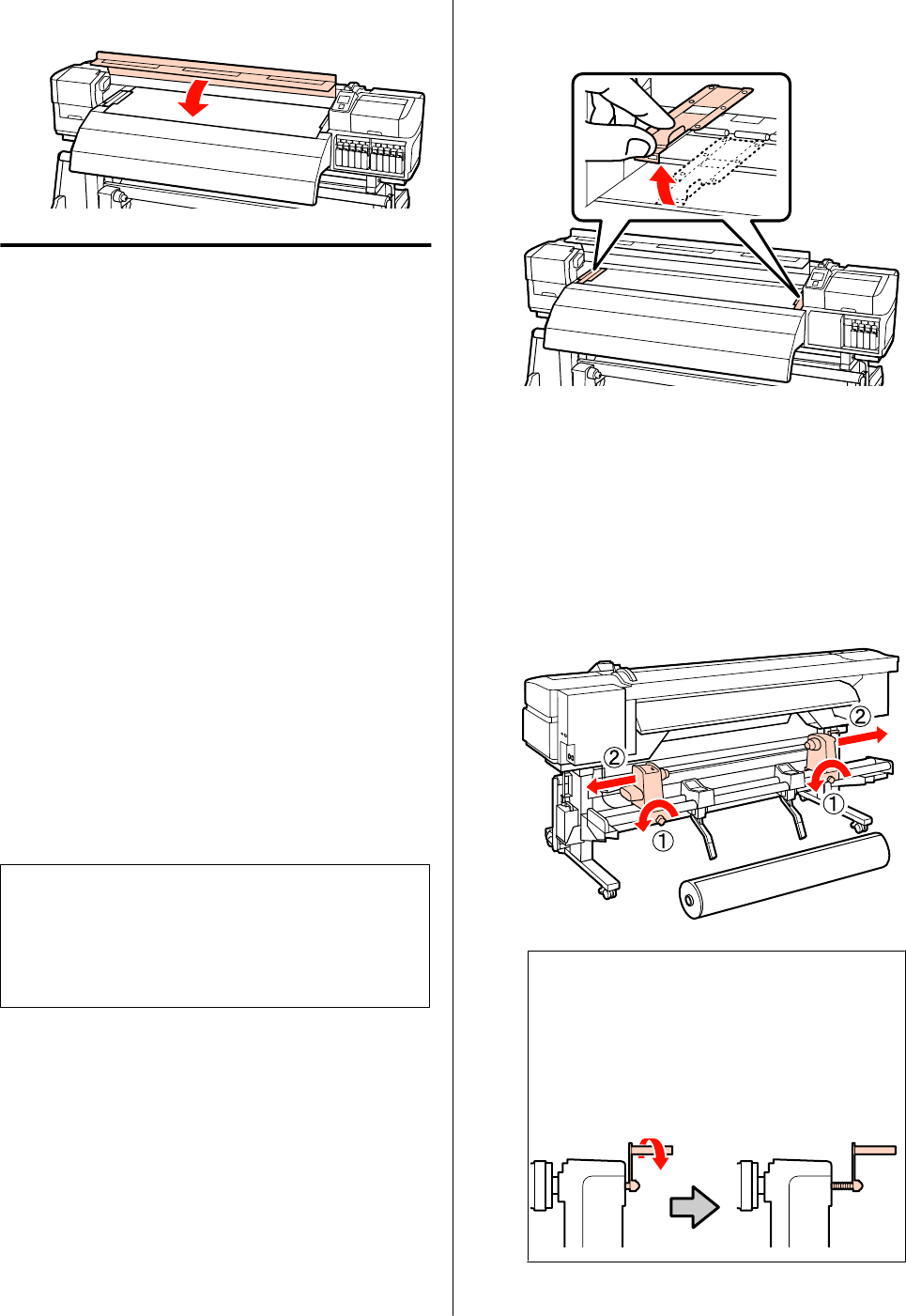 ②
②
①
①