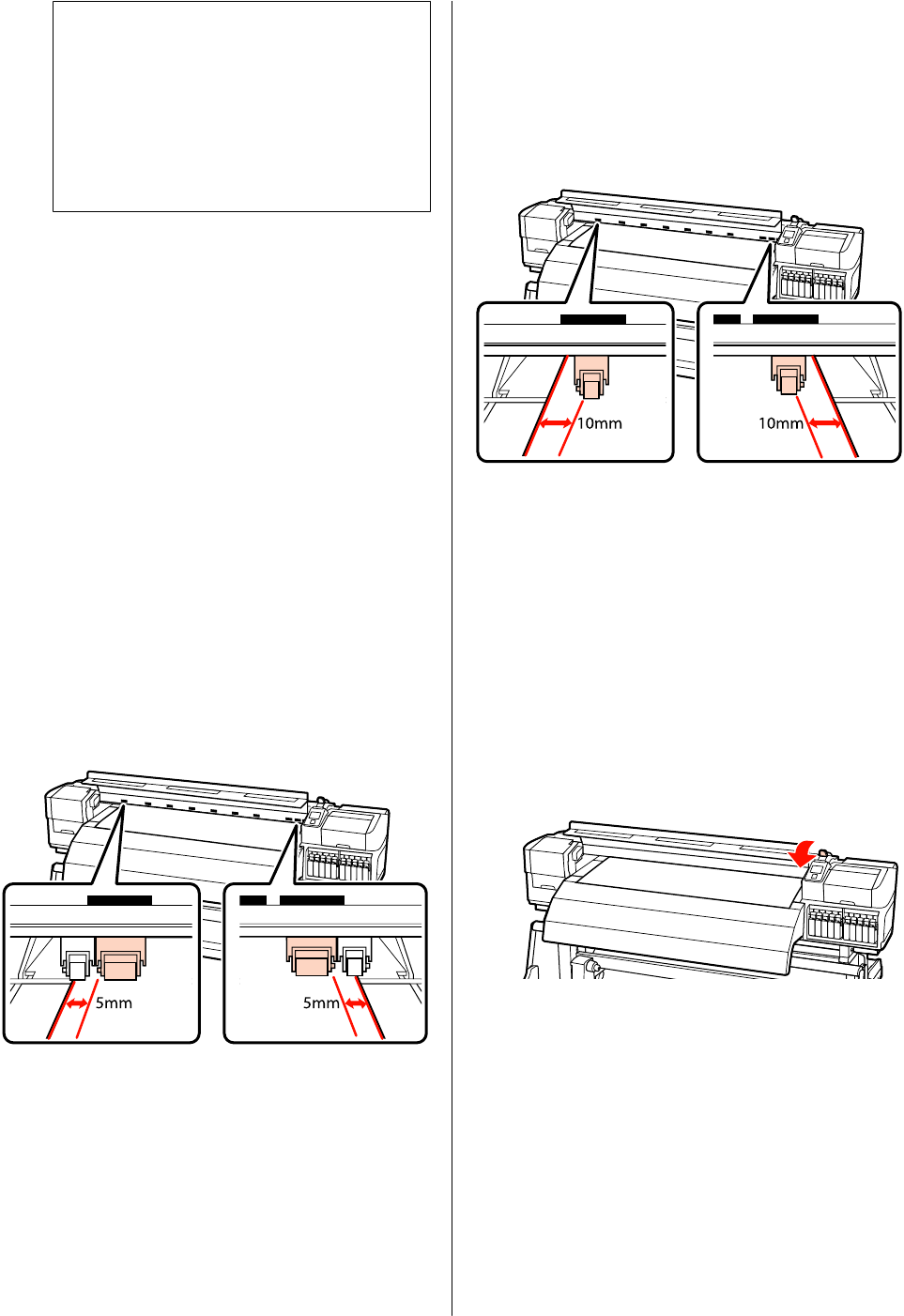 10mm

10mm

5mm

5mm