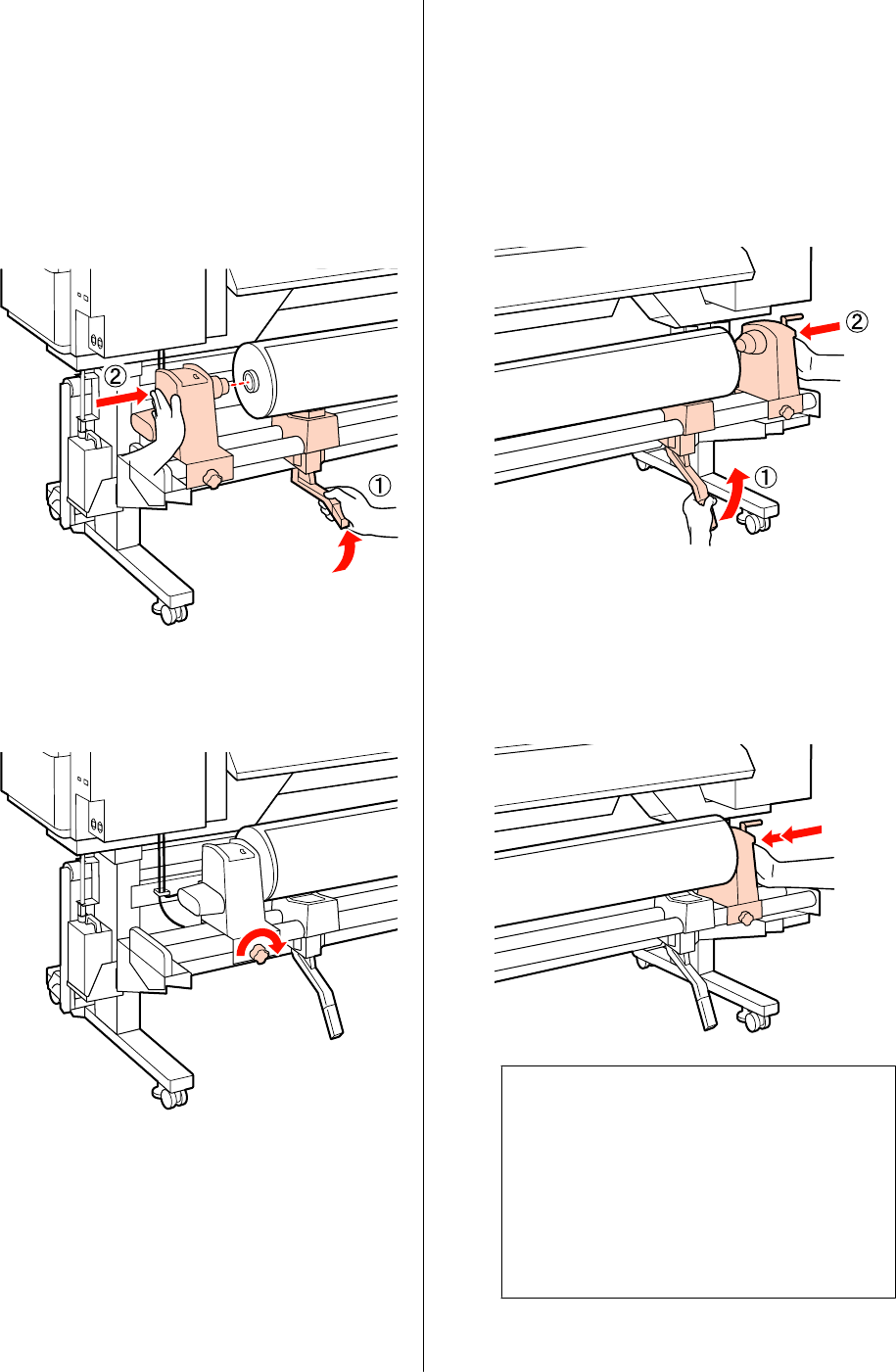 ②

①

②

①