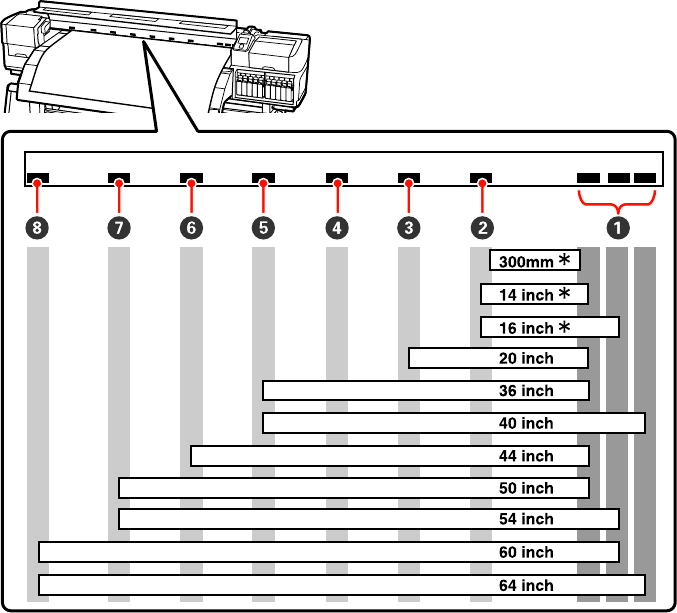 8 7 6 5 4 3 2 1

300mm ＊
14 inch ＊
16 inch ＊
20 inch
36 inch
40 inch
44 inch
50 inch
54 inch
60 inch
64 inch