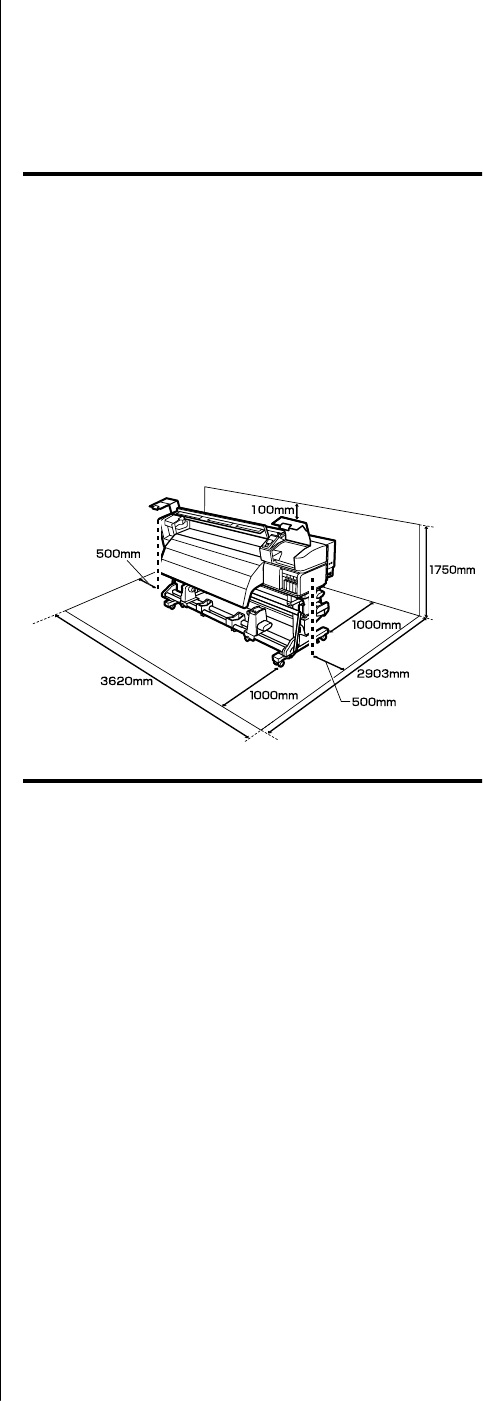 100mm
500mm
1750mm
1000mm
2903mm
3620mm
1000mm
500mm