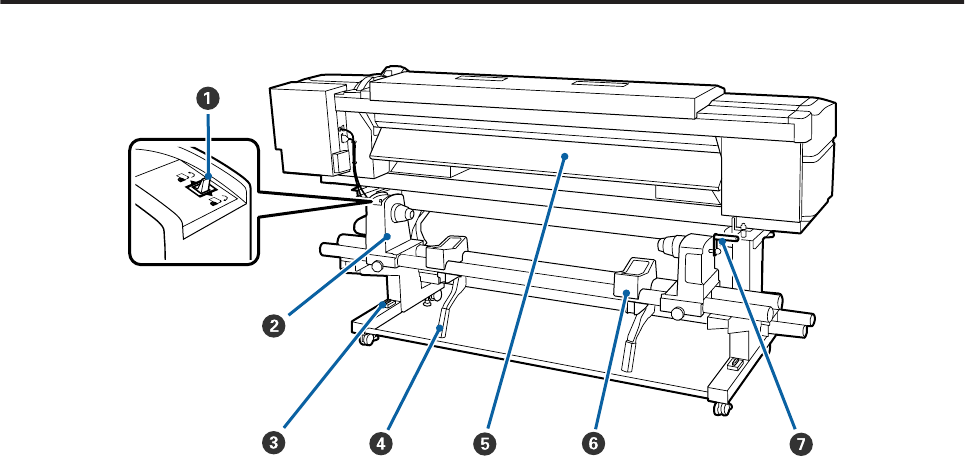 1
2
3
4
5
6
7