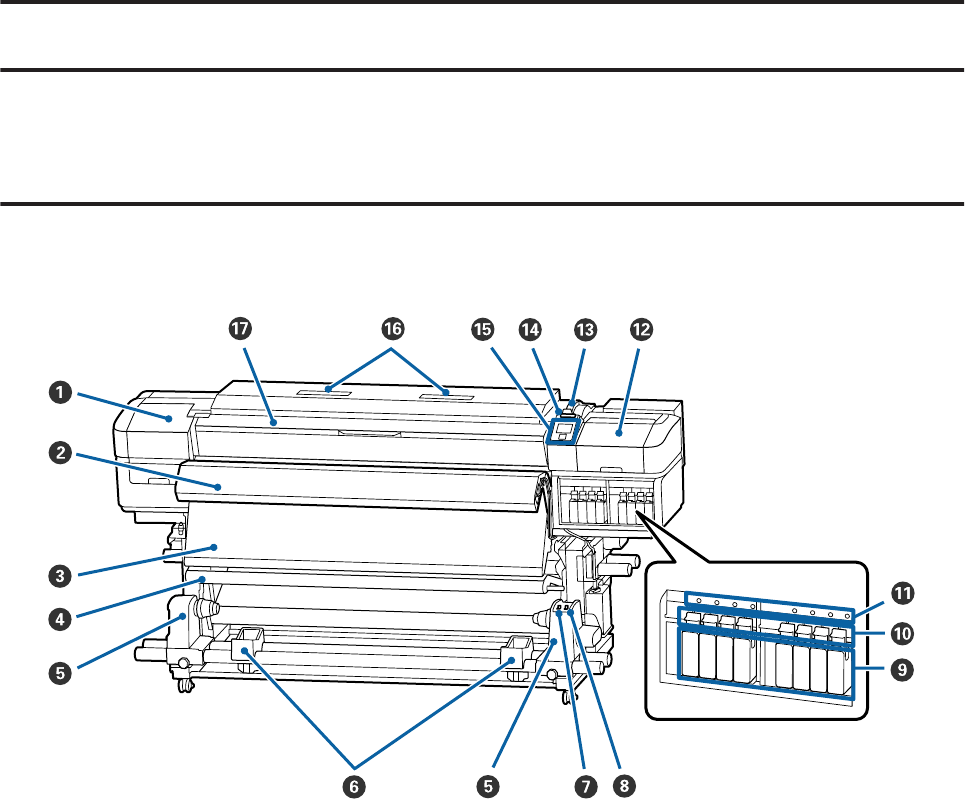 17 16 15 14 13 12
1
2
3
4
5
6 5 7 8
11
10
9