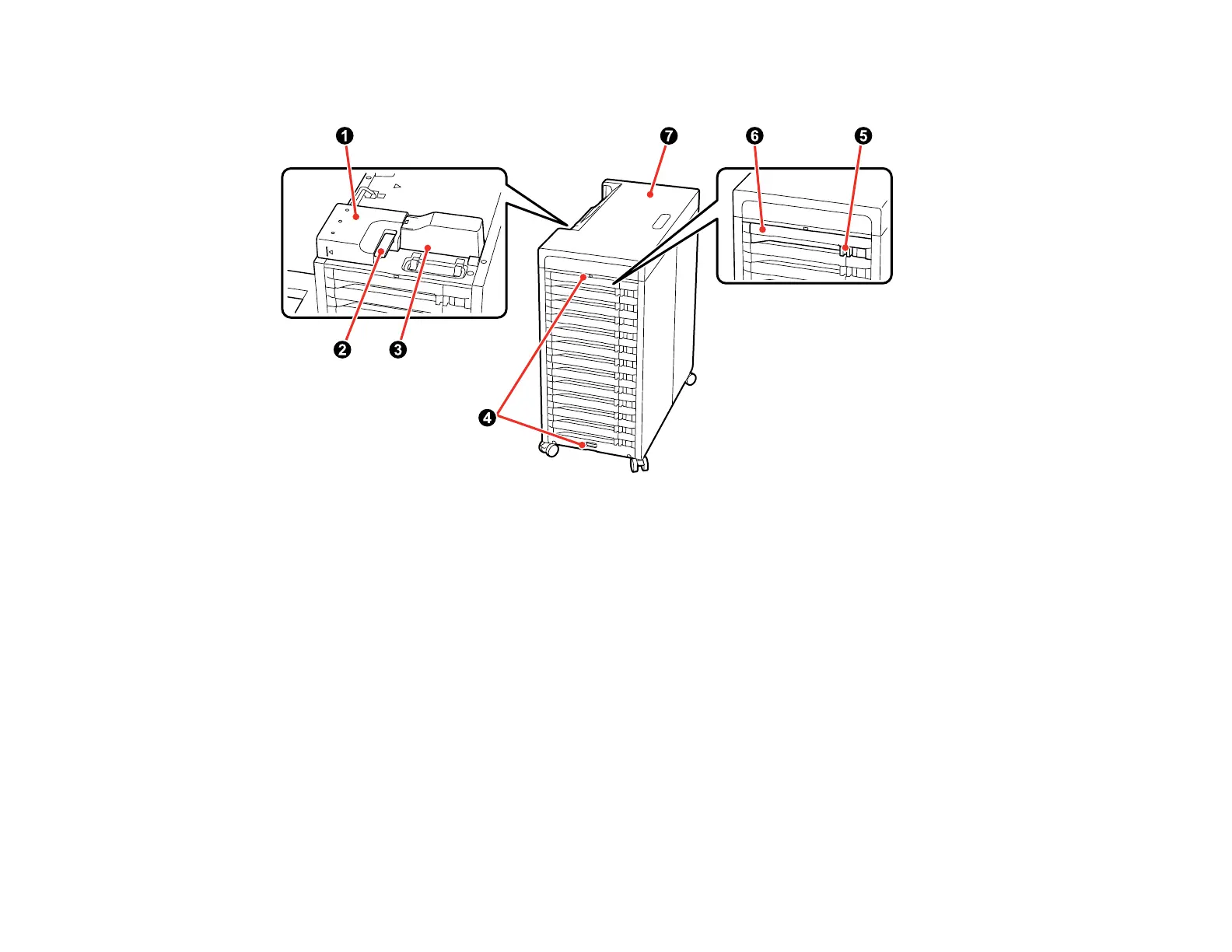 1
7
6
5
2
3
4