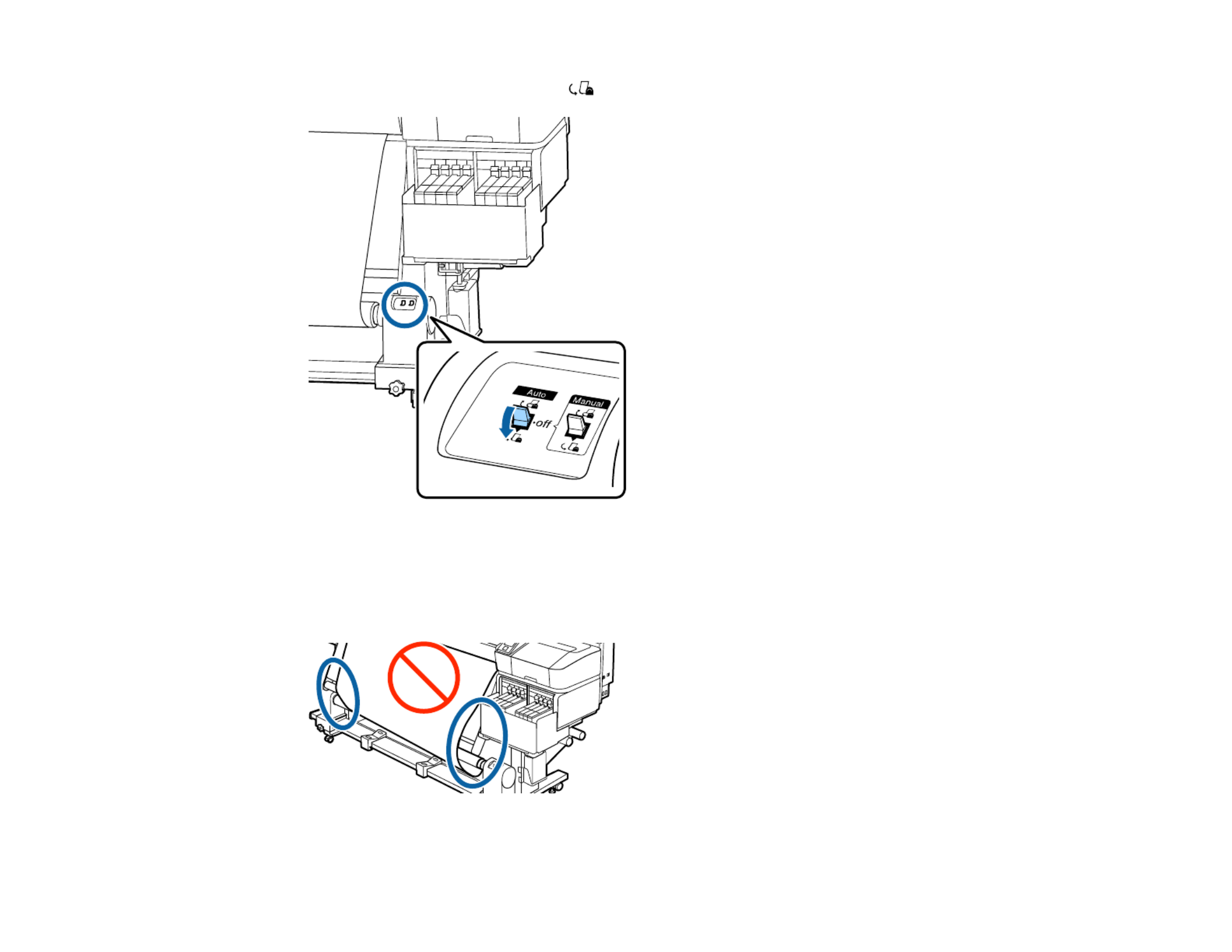 Auto

off

Manual