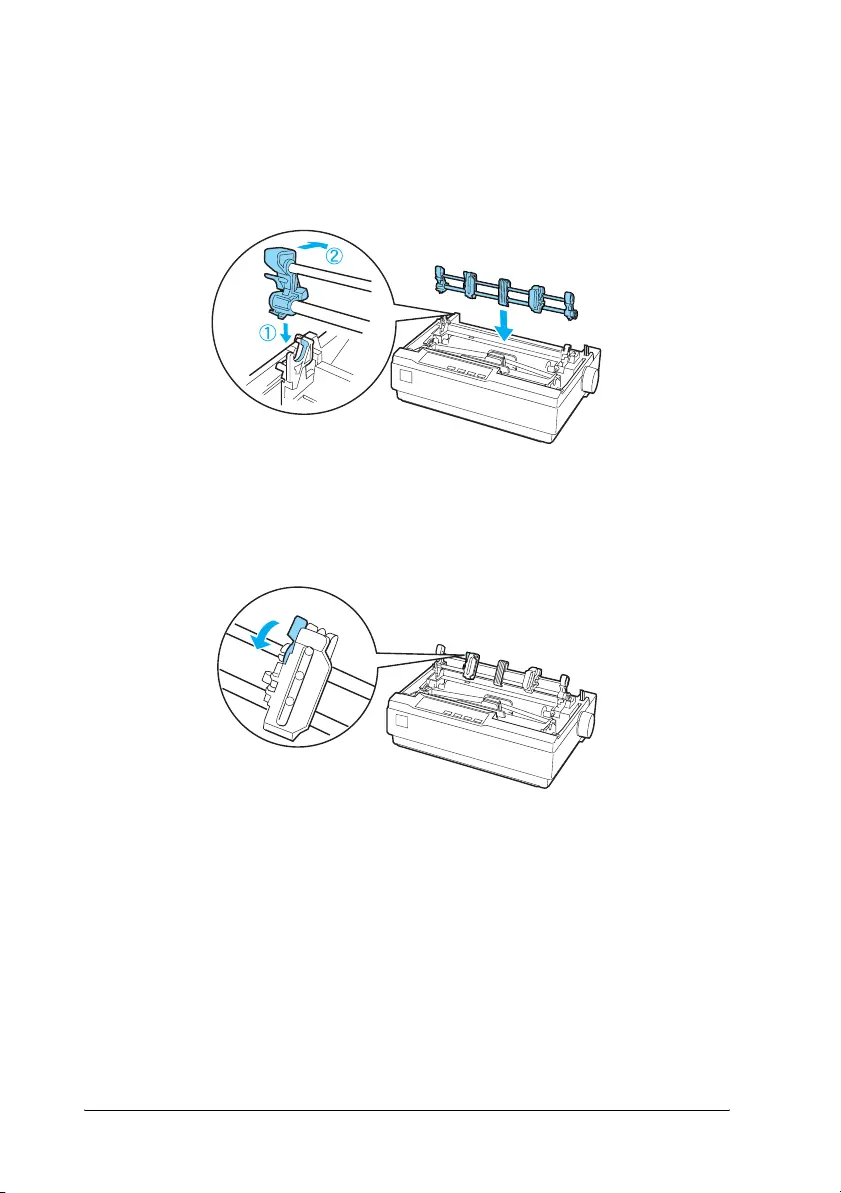 ②
①