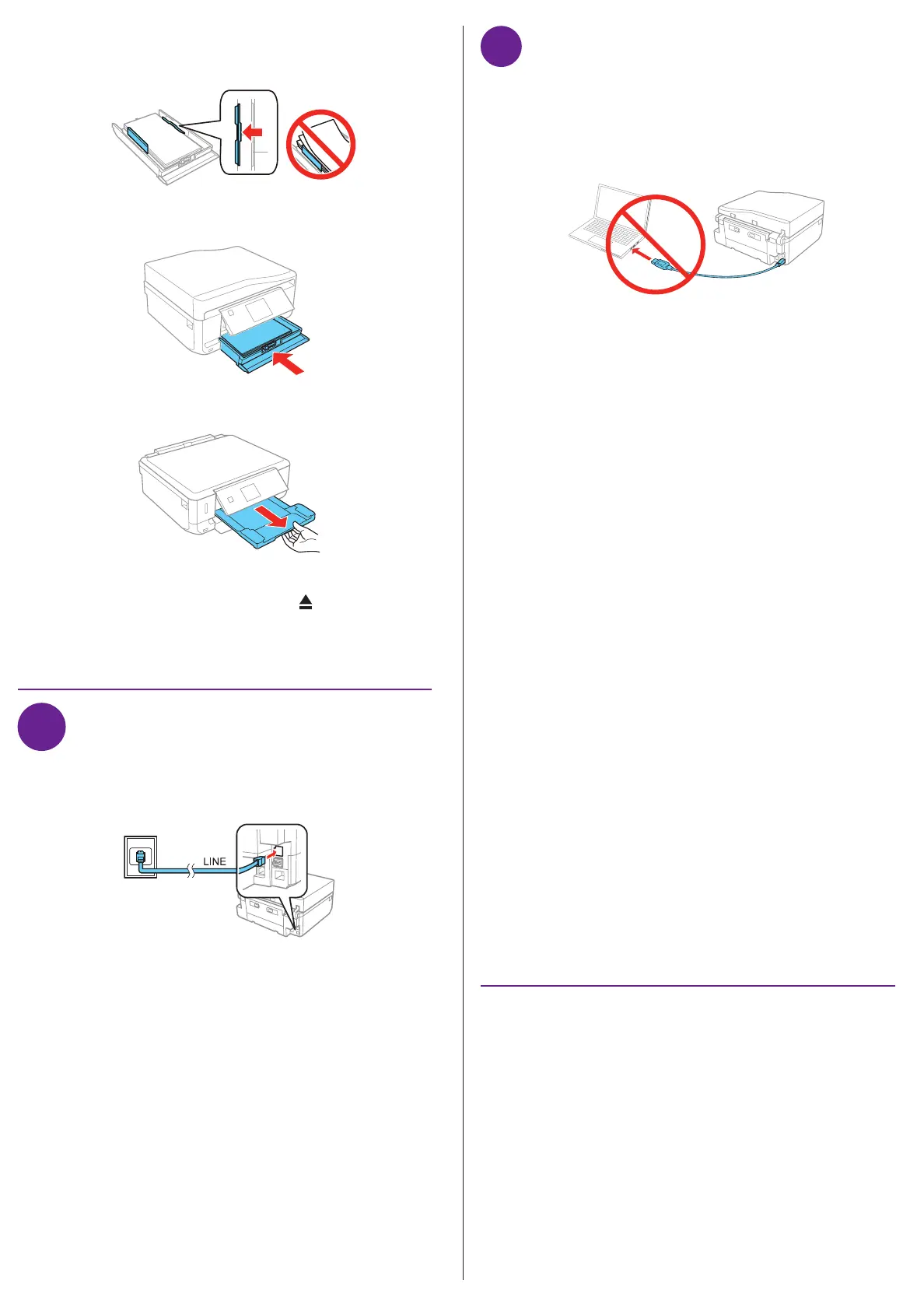 LINE