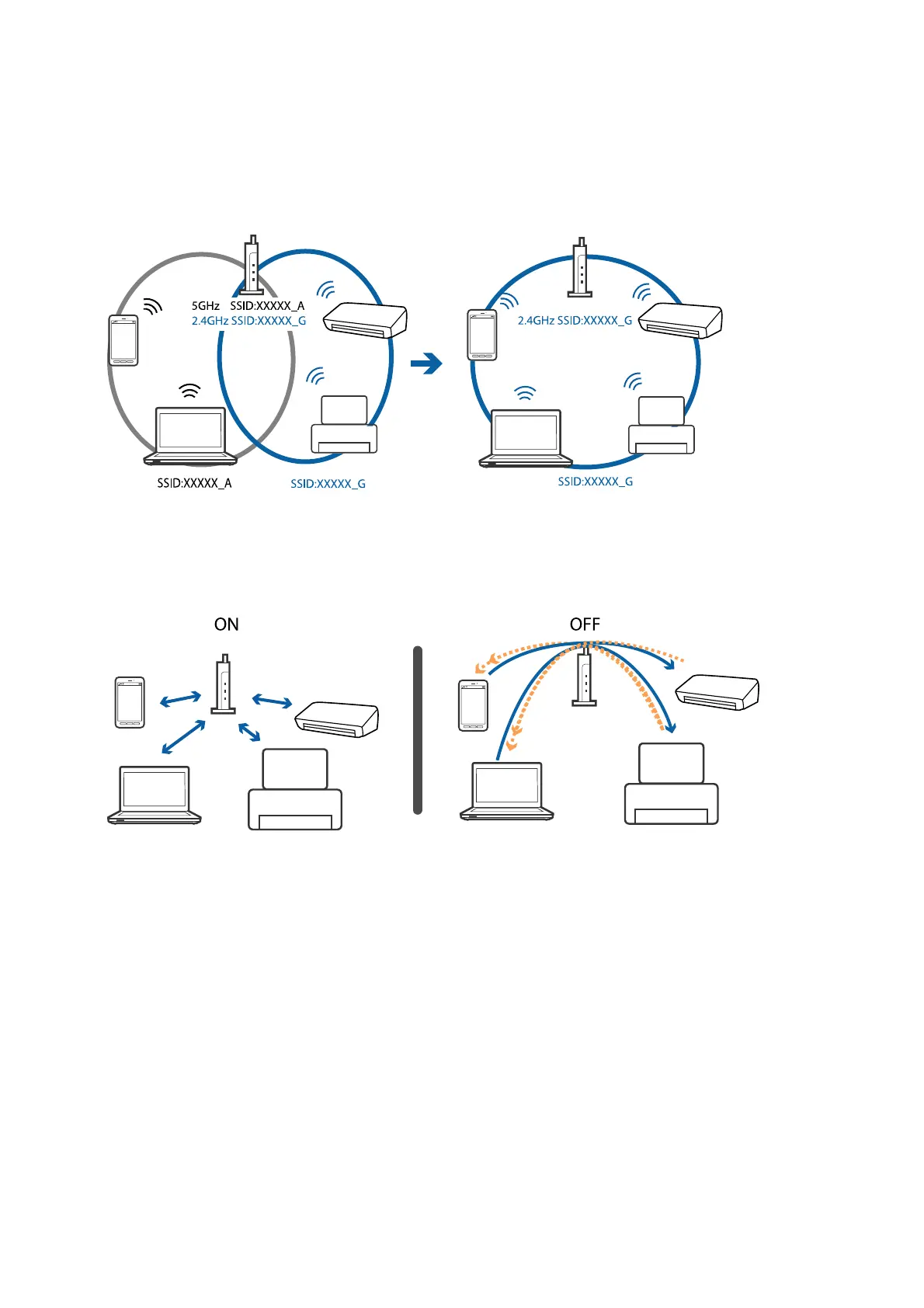 5GHz SSID:XXXXX_A
2.4GHz SSID:XXXXX_G

SSID:XXXXX_A

SSID:XXXXX_G

2.4GHz SSID:XXXXX_G

SSID:XXXXX_G

ON

OFF