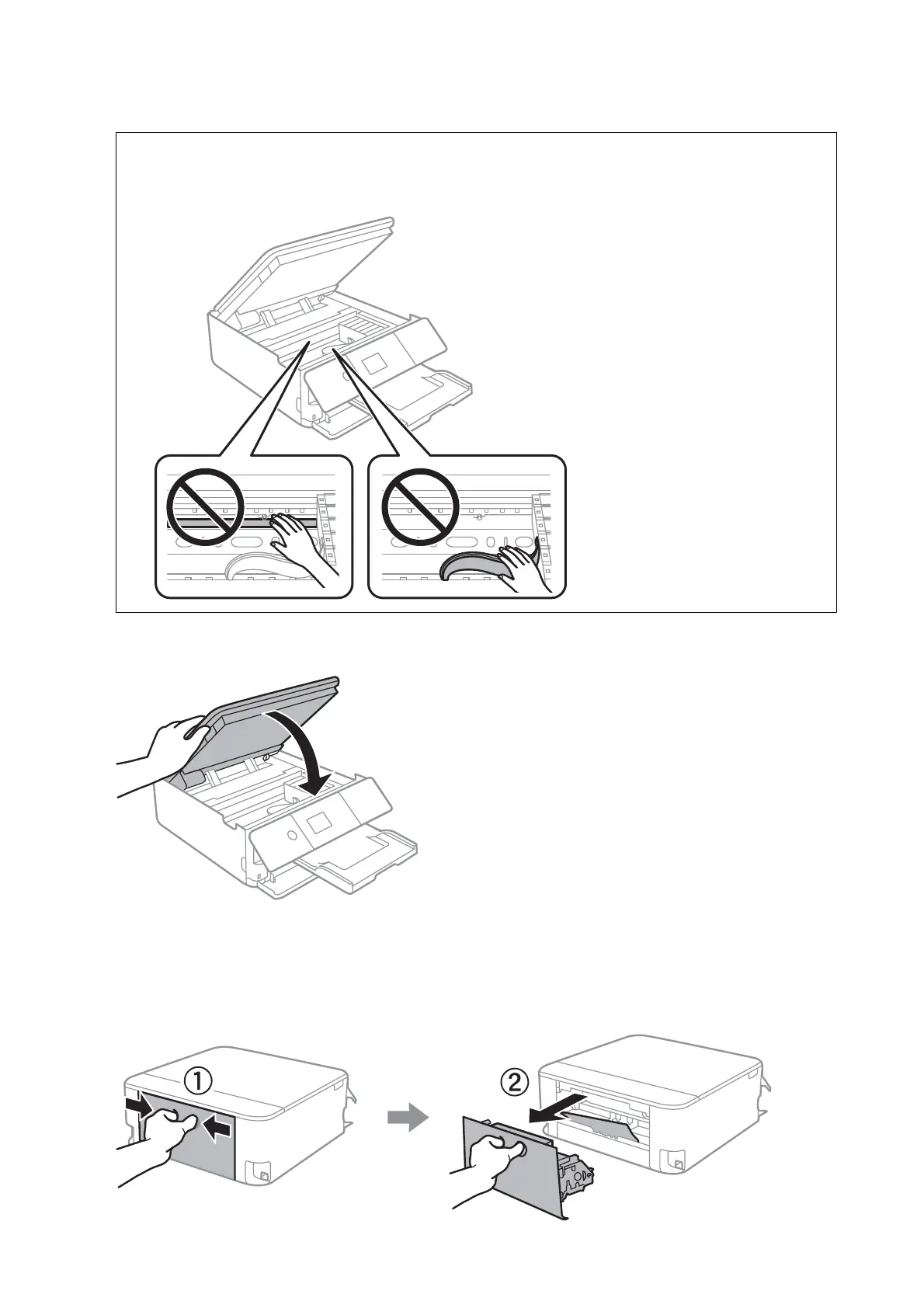 ①

②