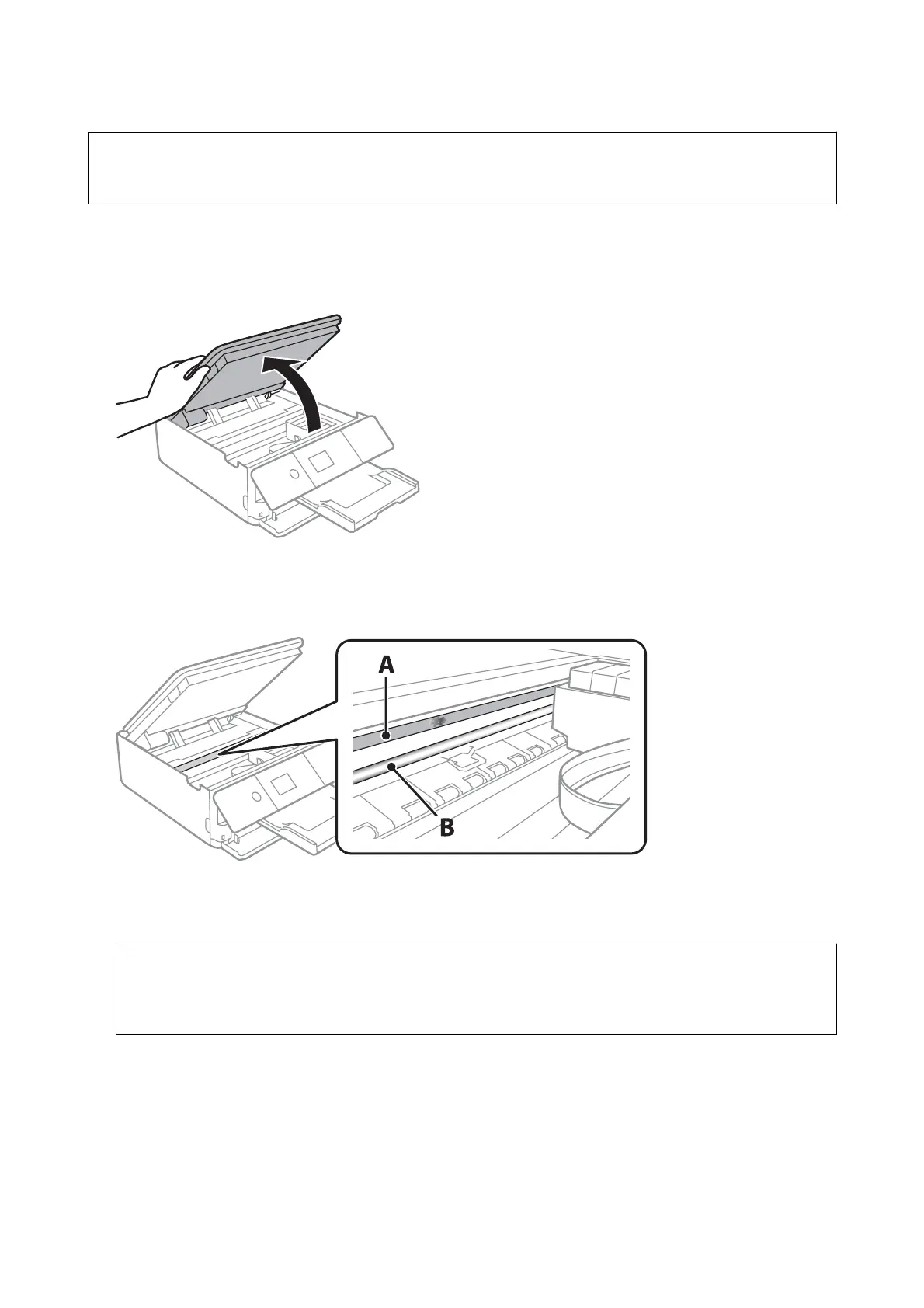 A

B