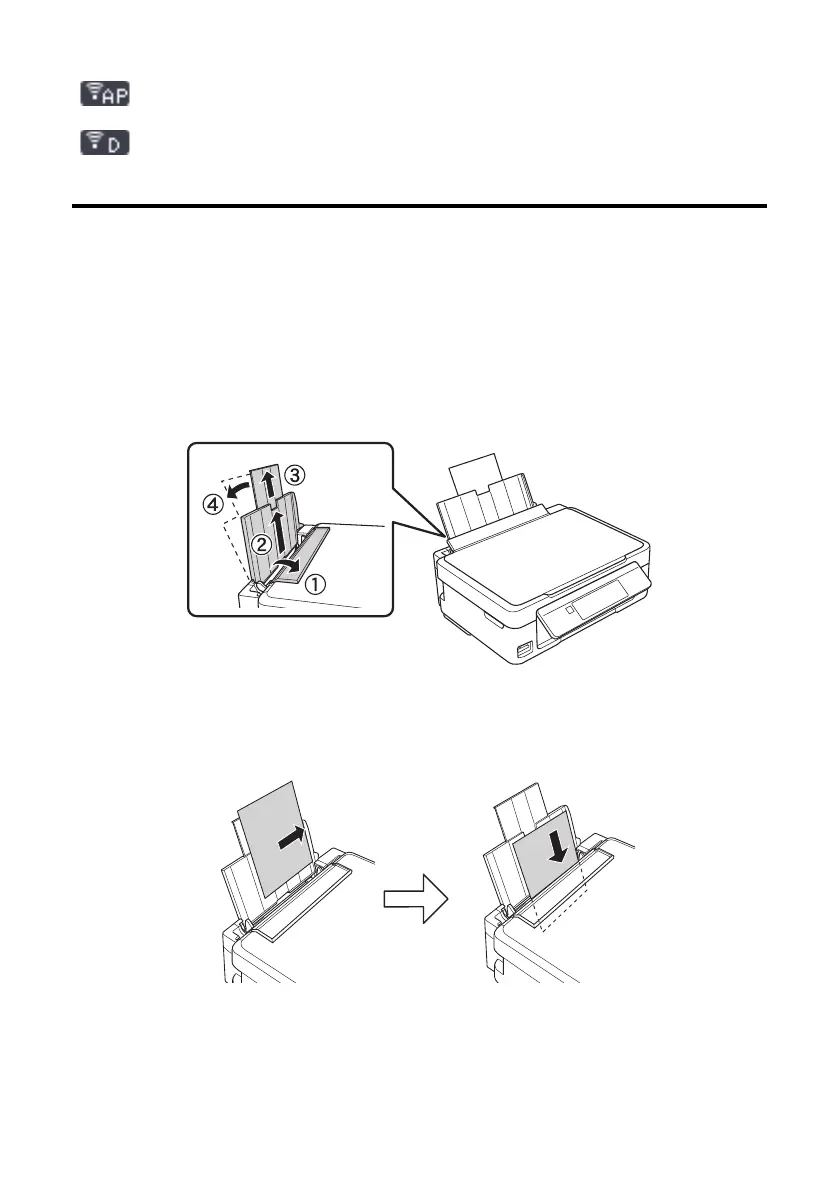 AP

D

④ ③

②

①