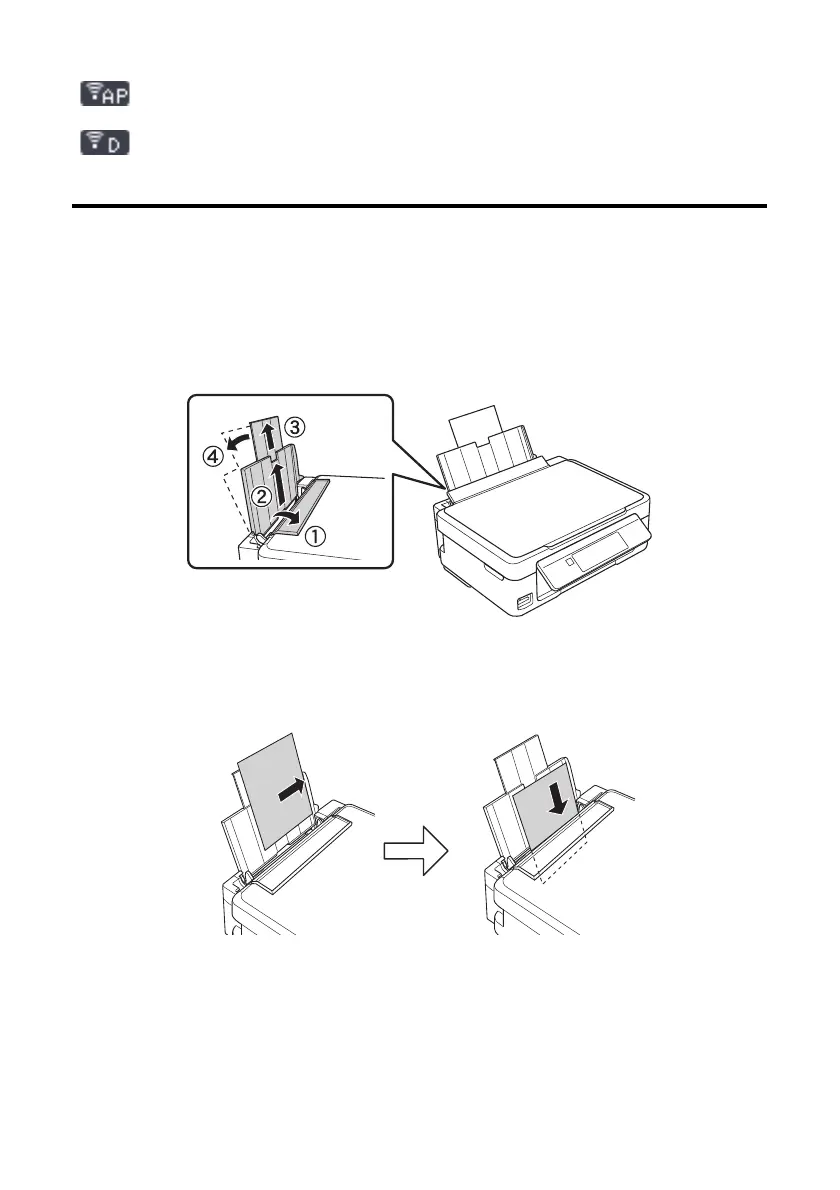 AP

D

④
③
②
①