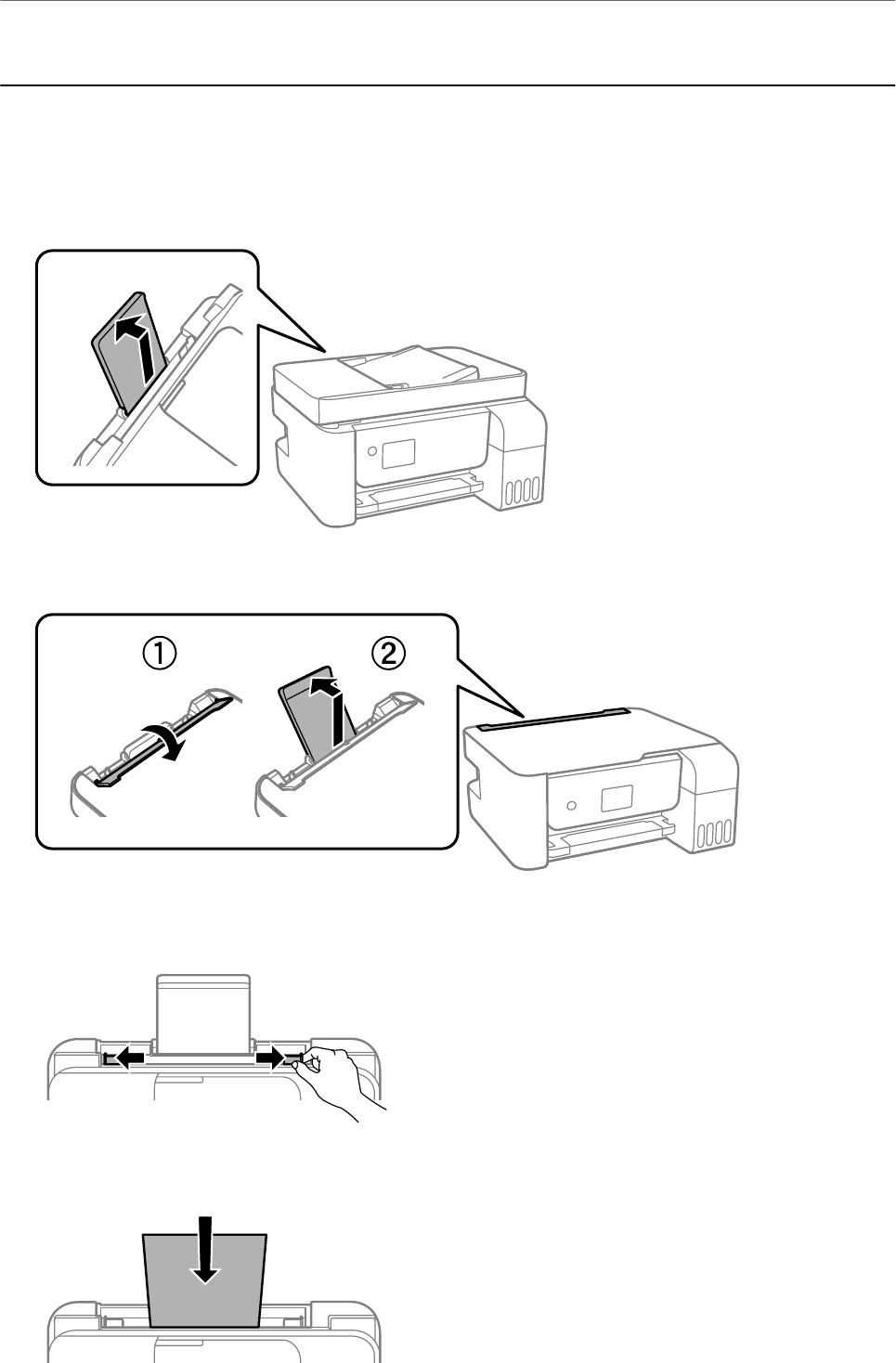 ①

②