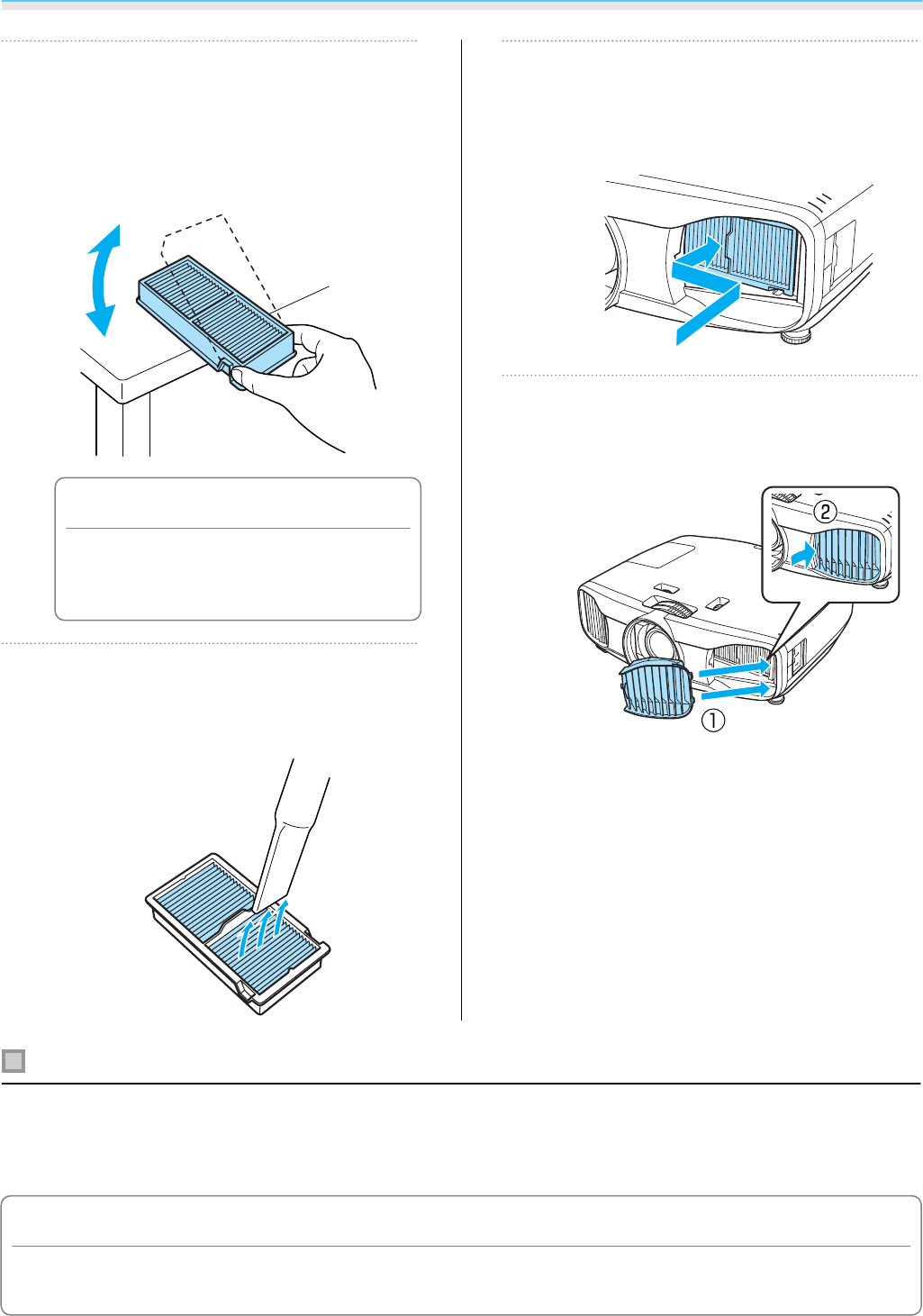 ②

①