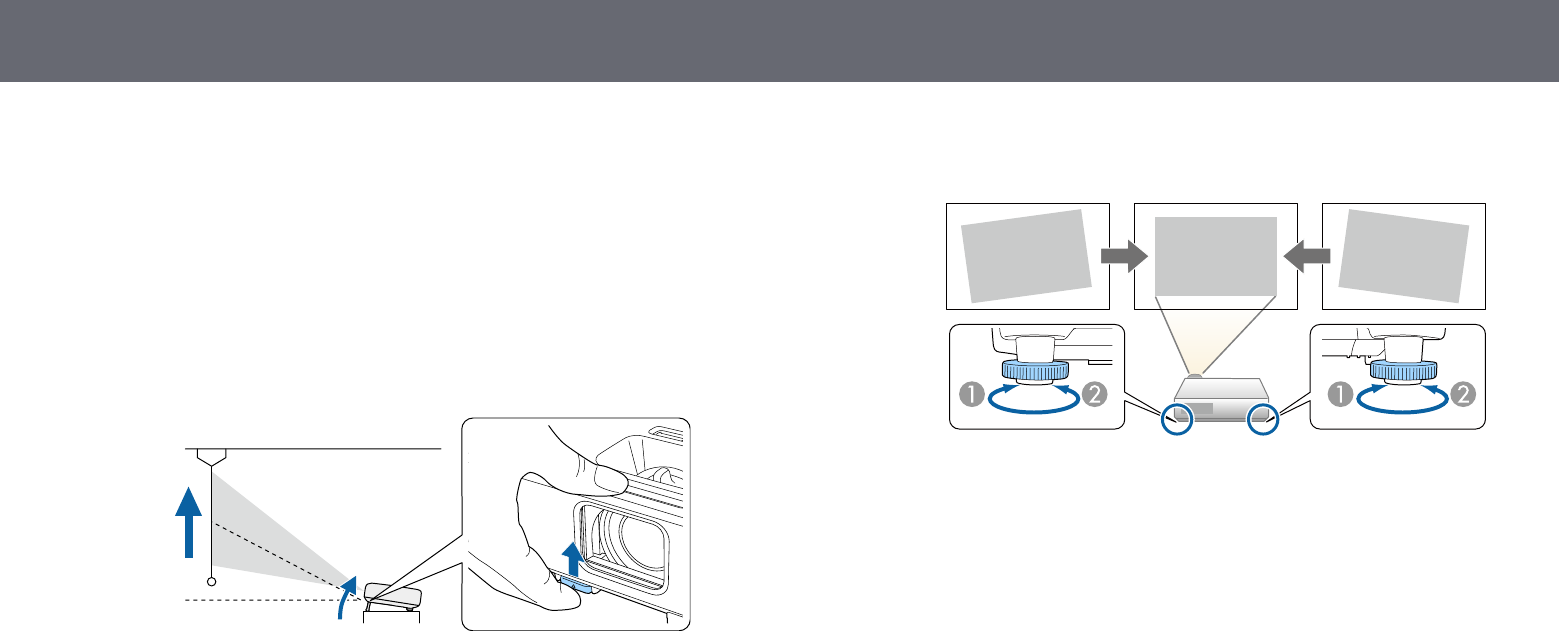 1 2

1 2