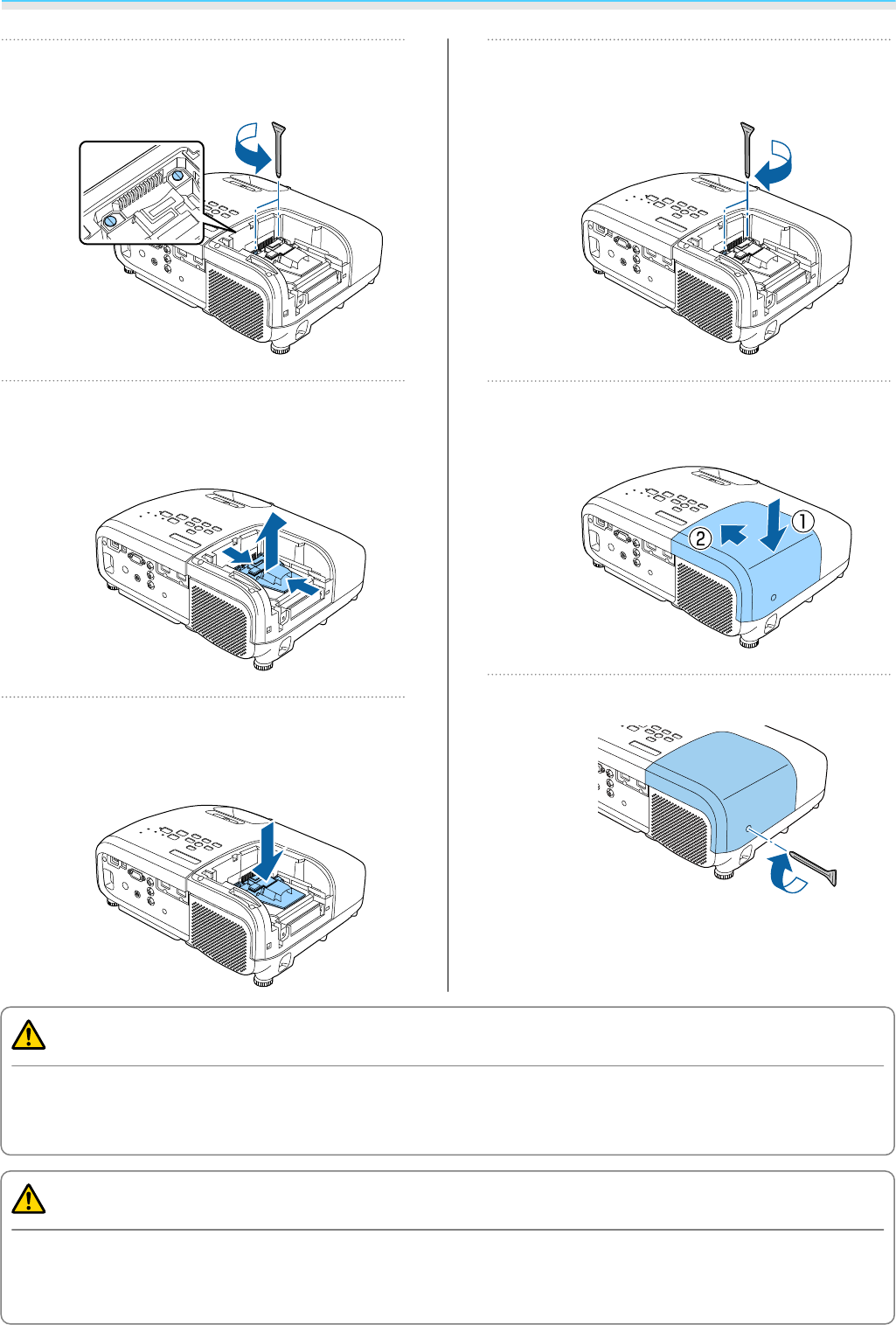 ①

②