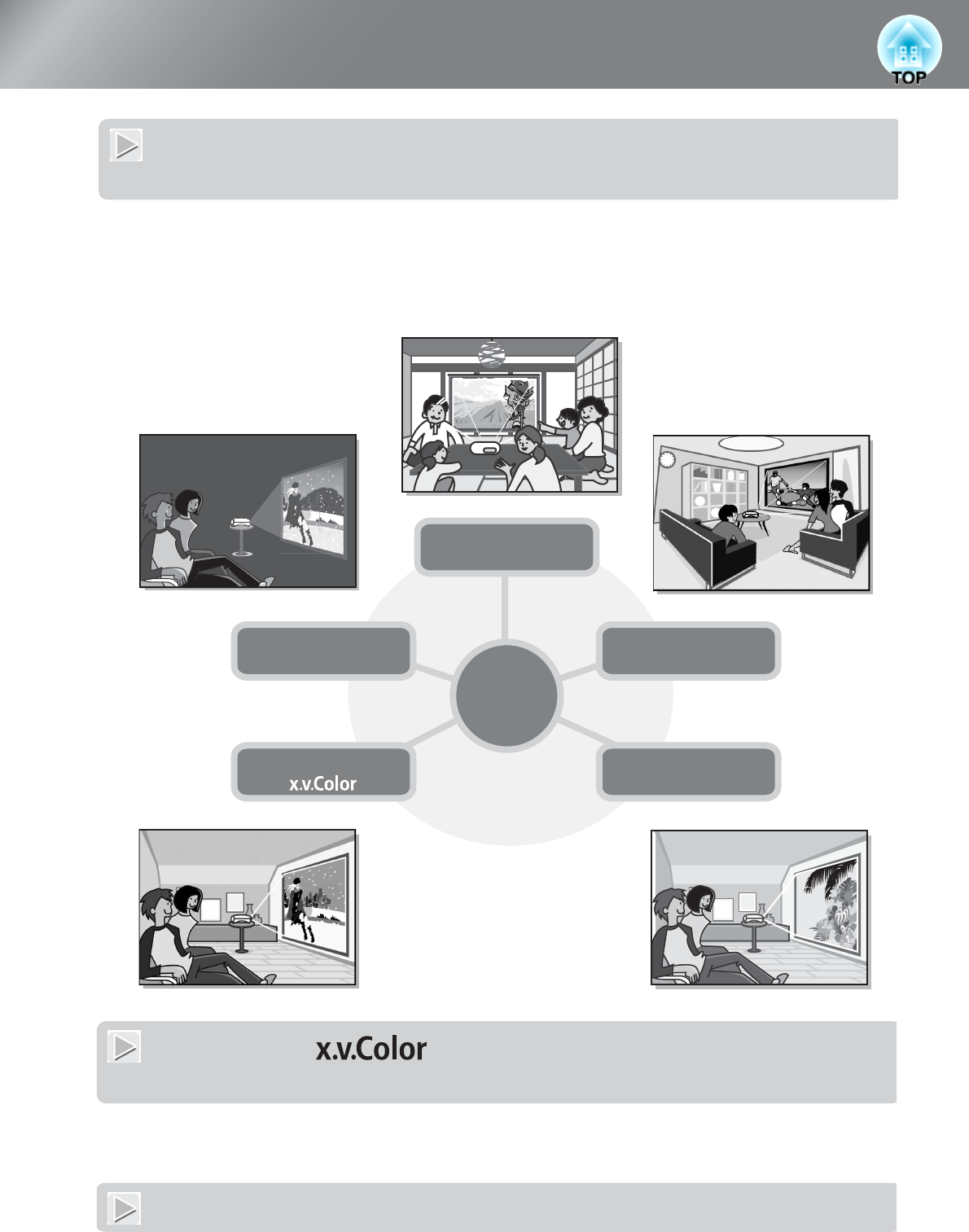 TOP

x.v.Color

x.v.Color