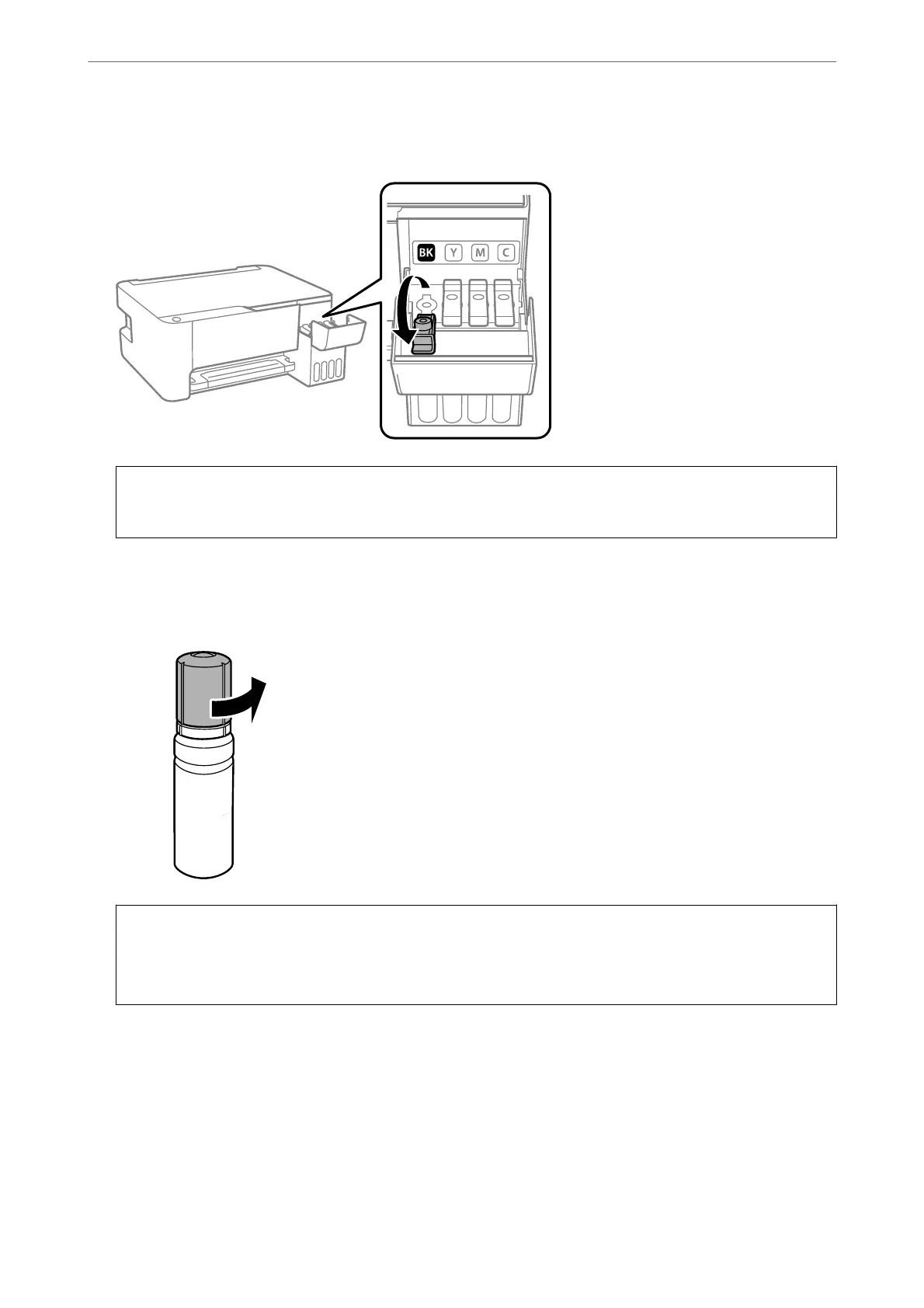 BK Y M C