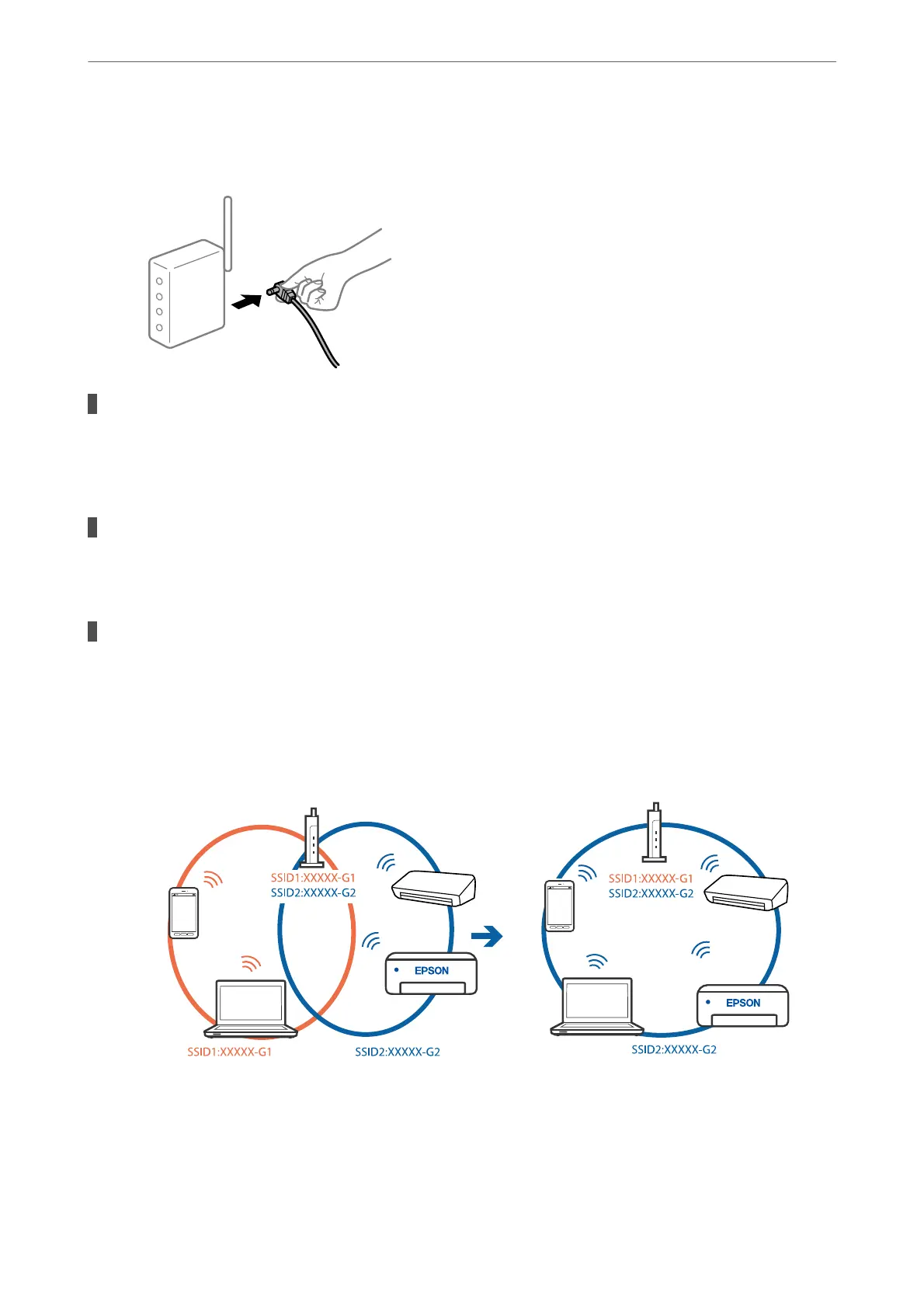 SSID1:XXXXX-G1
SSID2:XXXXX-G2

EPSON

SSID1:XXXXX-G1

SSID2:XXXXX-G2

SSID1:XXXXX-G1
SSID2:XXXXX-G2

EPSON

SSID2:XXXXX-G2