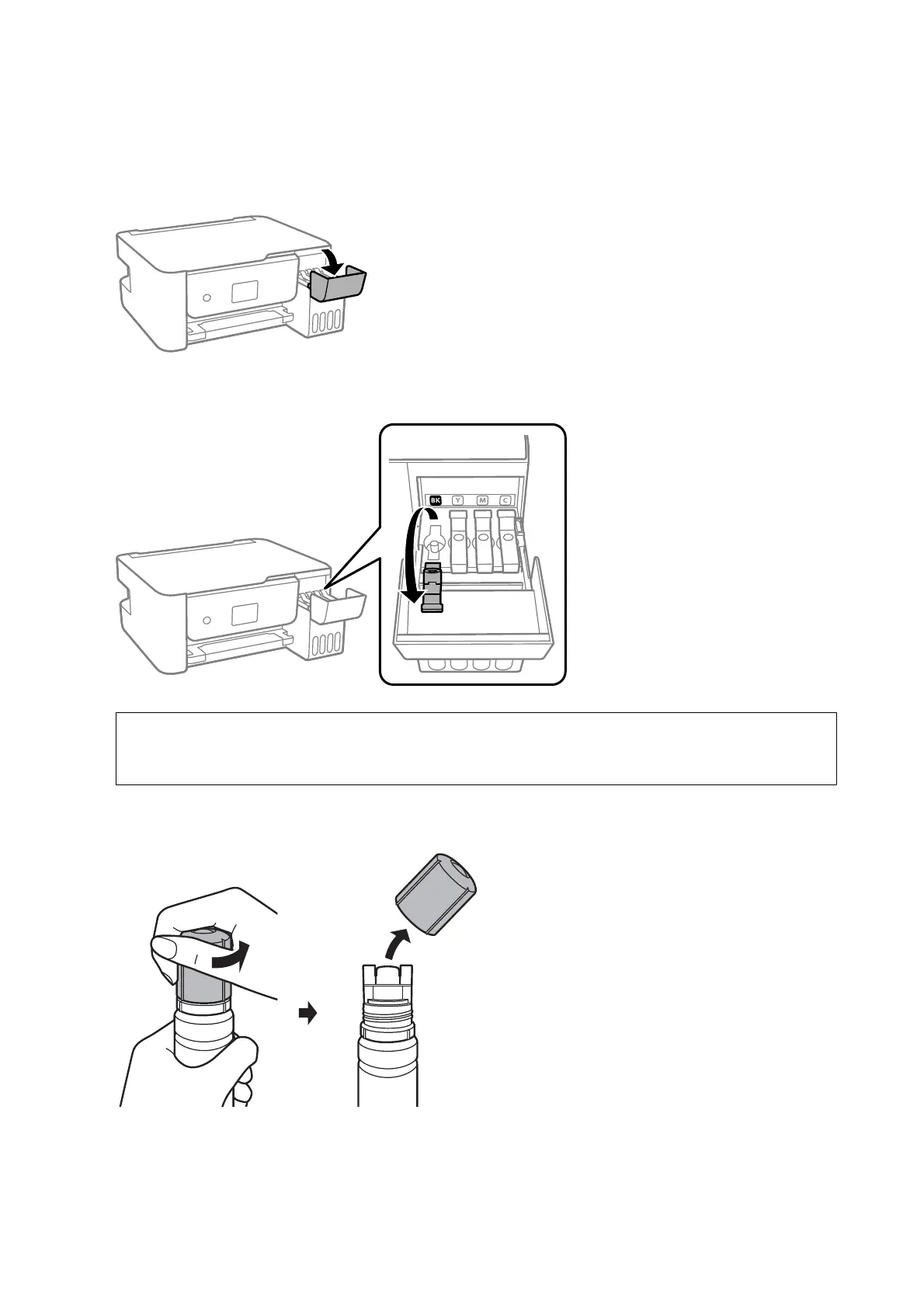 BK Y M C