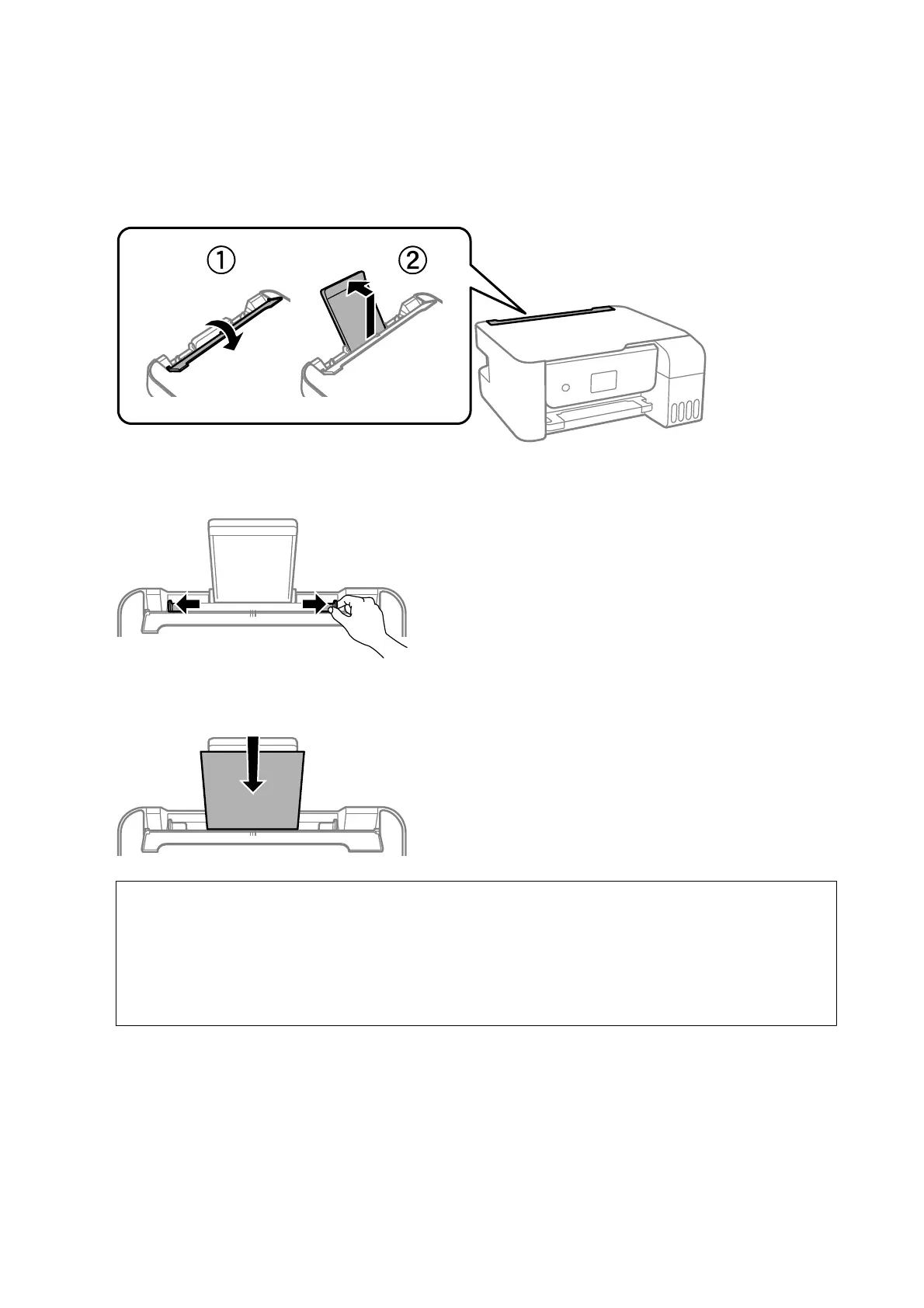 ①

②