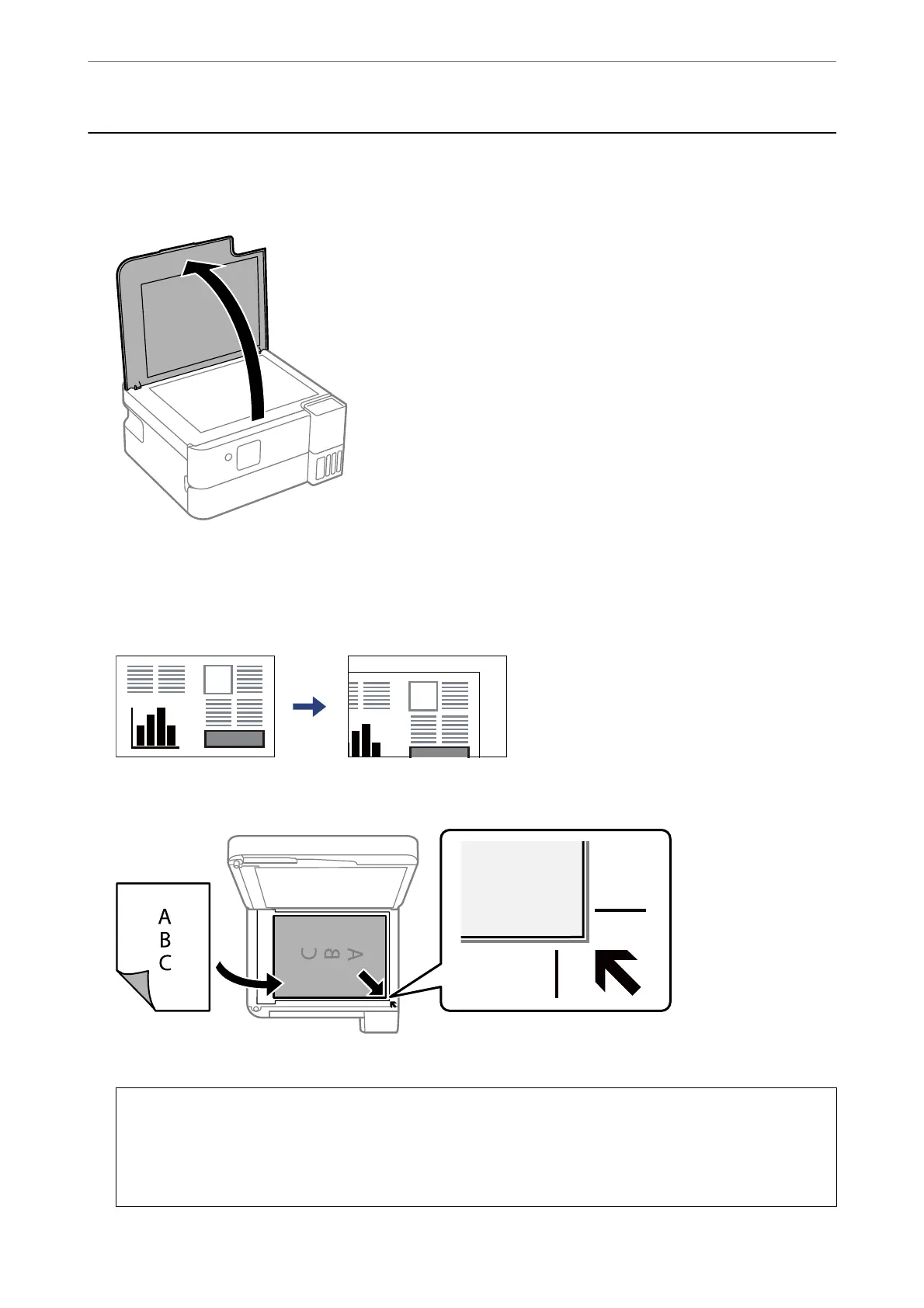 A
B
C

C B A