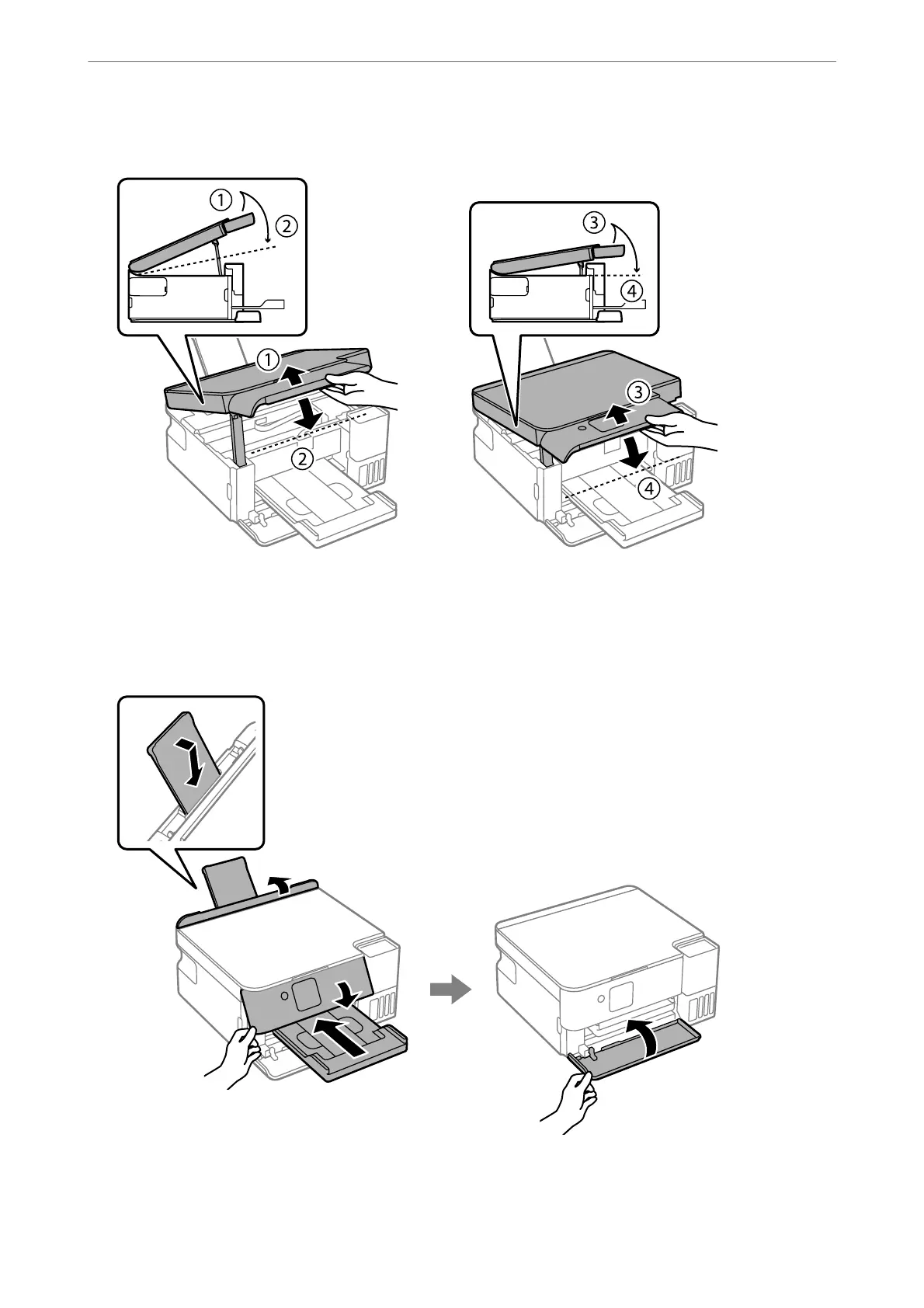 ①
②
③
④
①
②
③
④