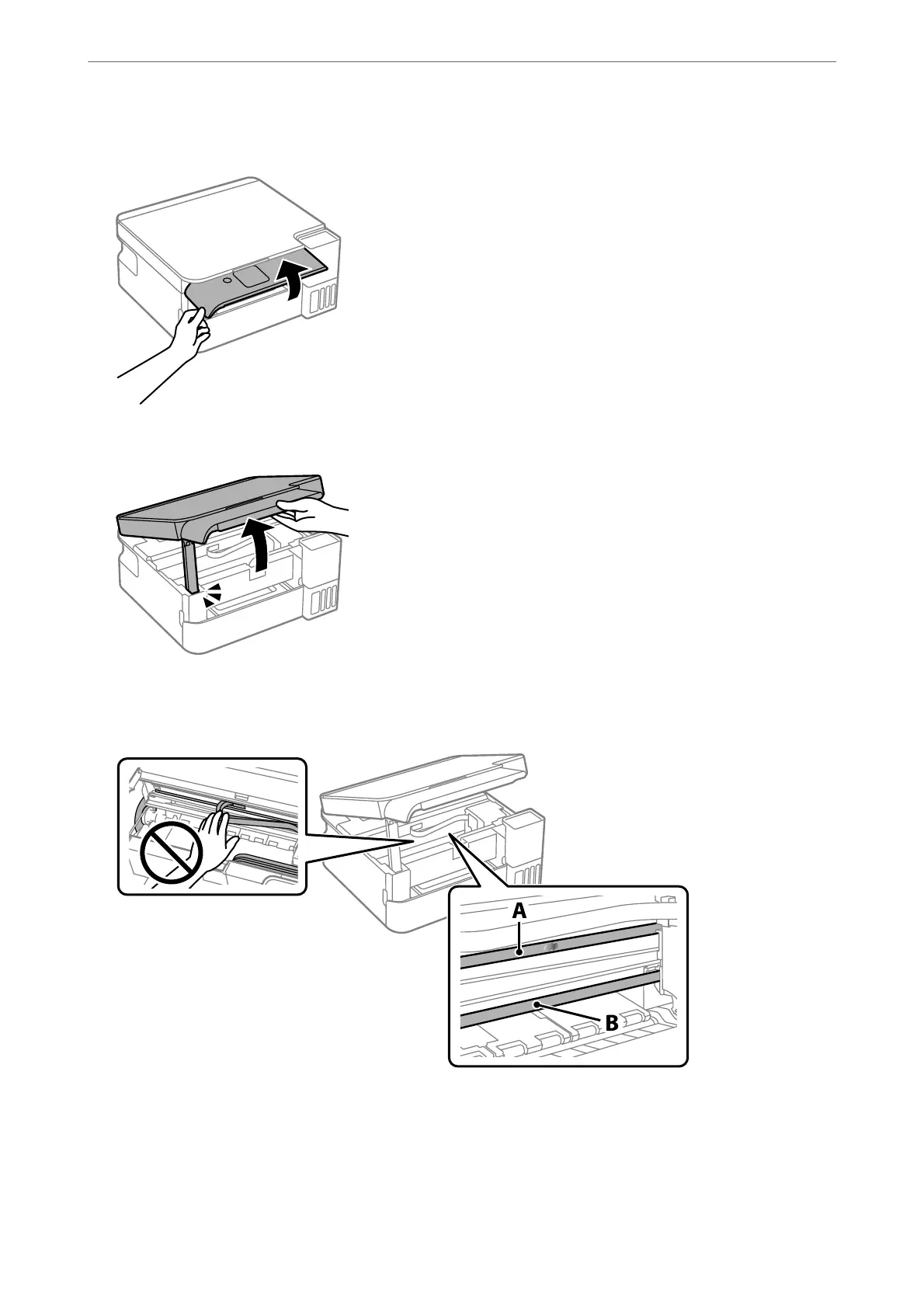 A

B