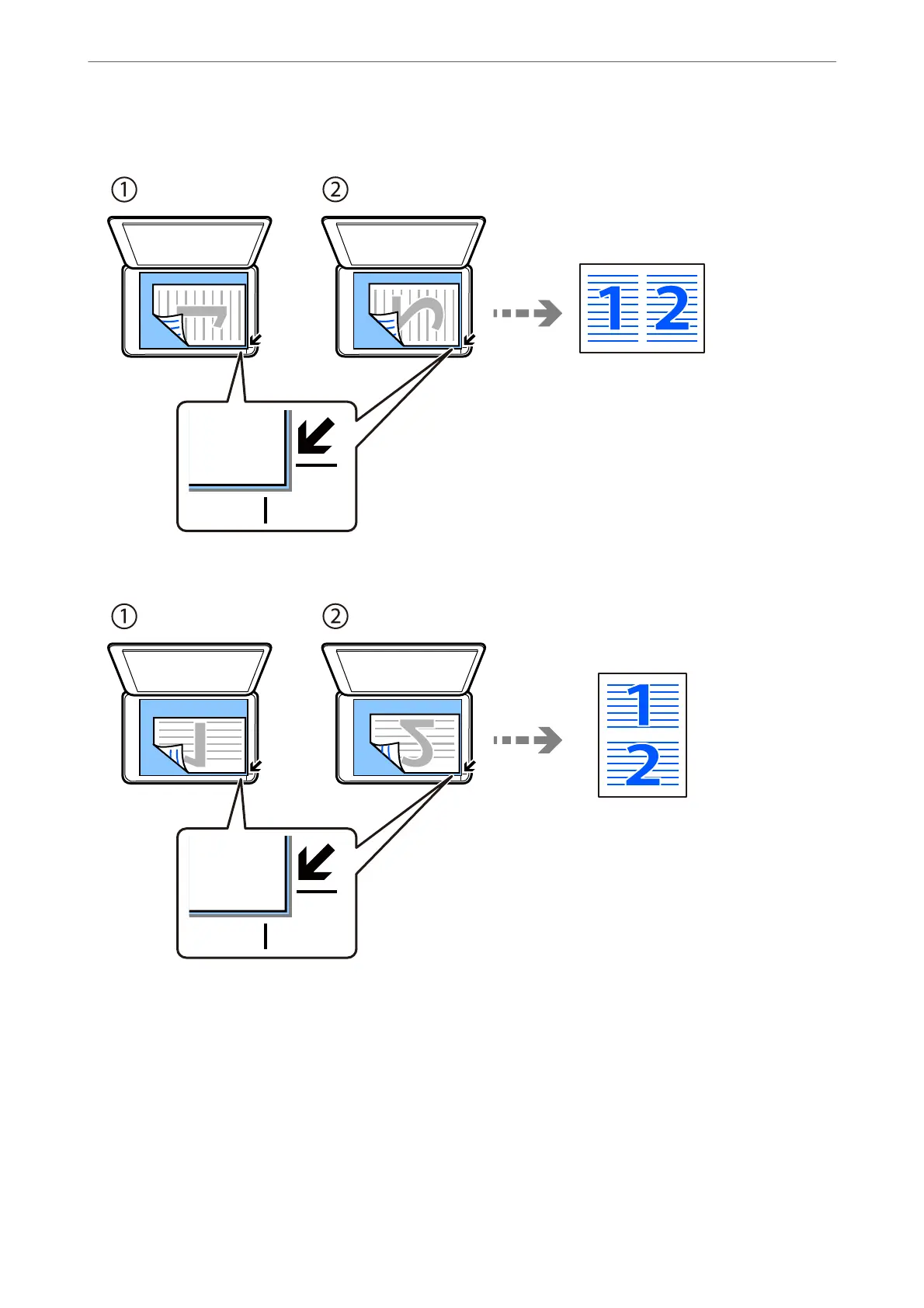 ①
②
1 2
①
②
1
2