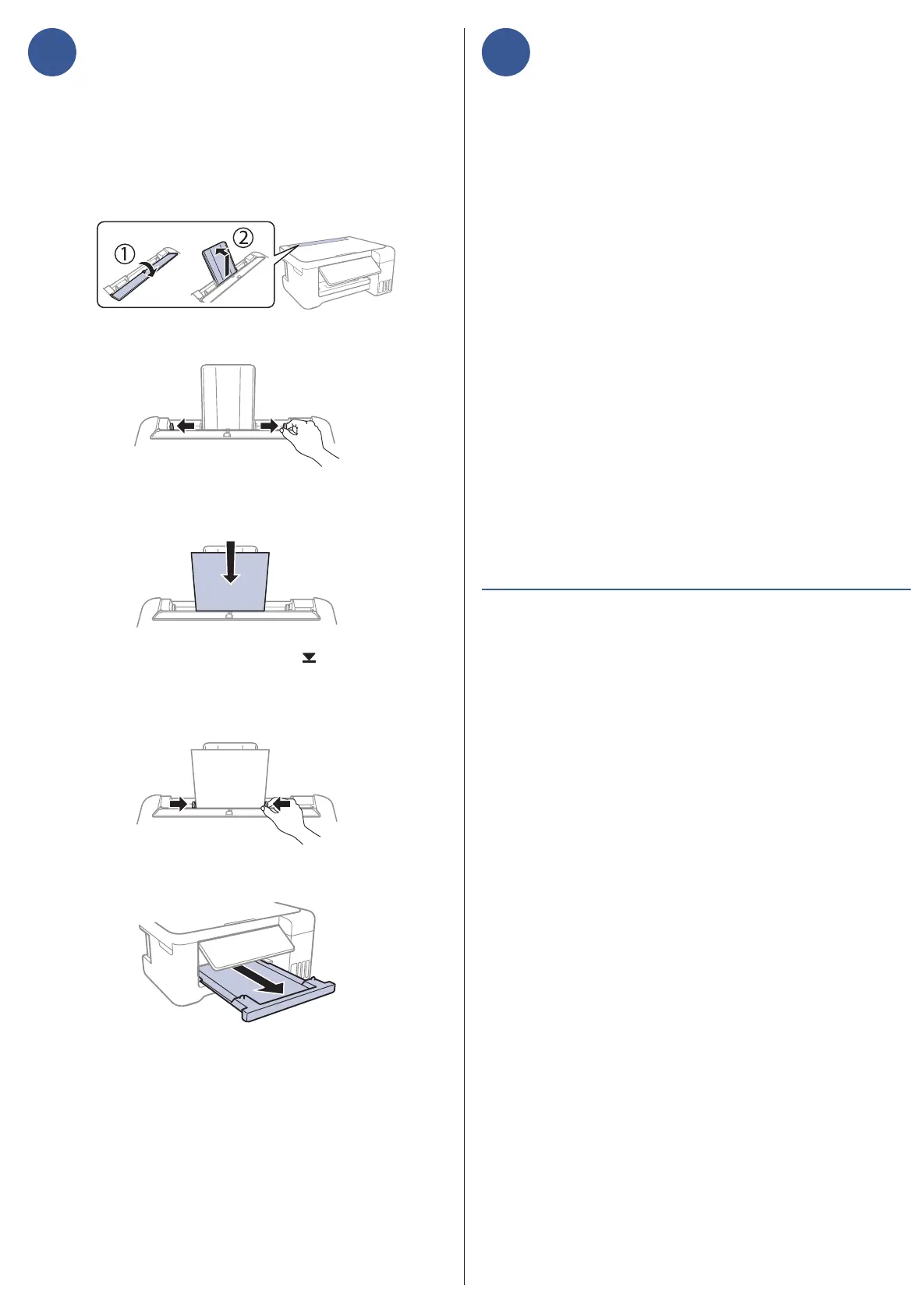 ①
②