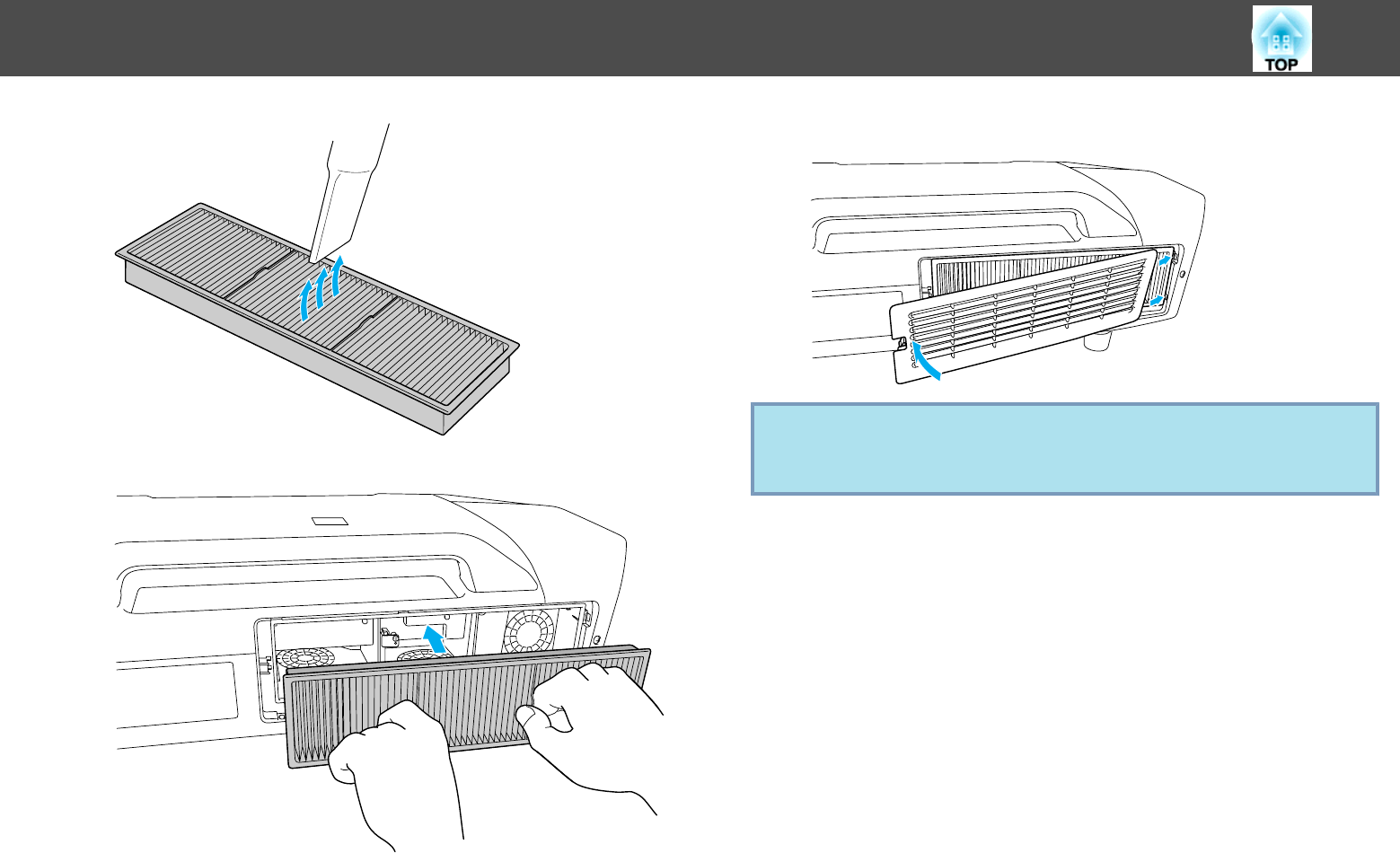 TOP