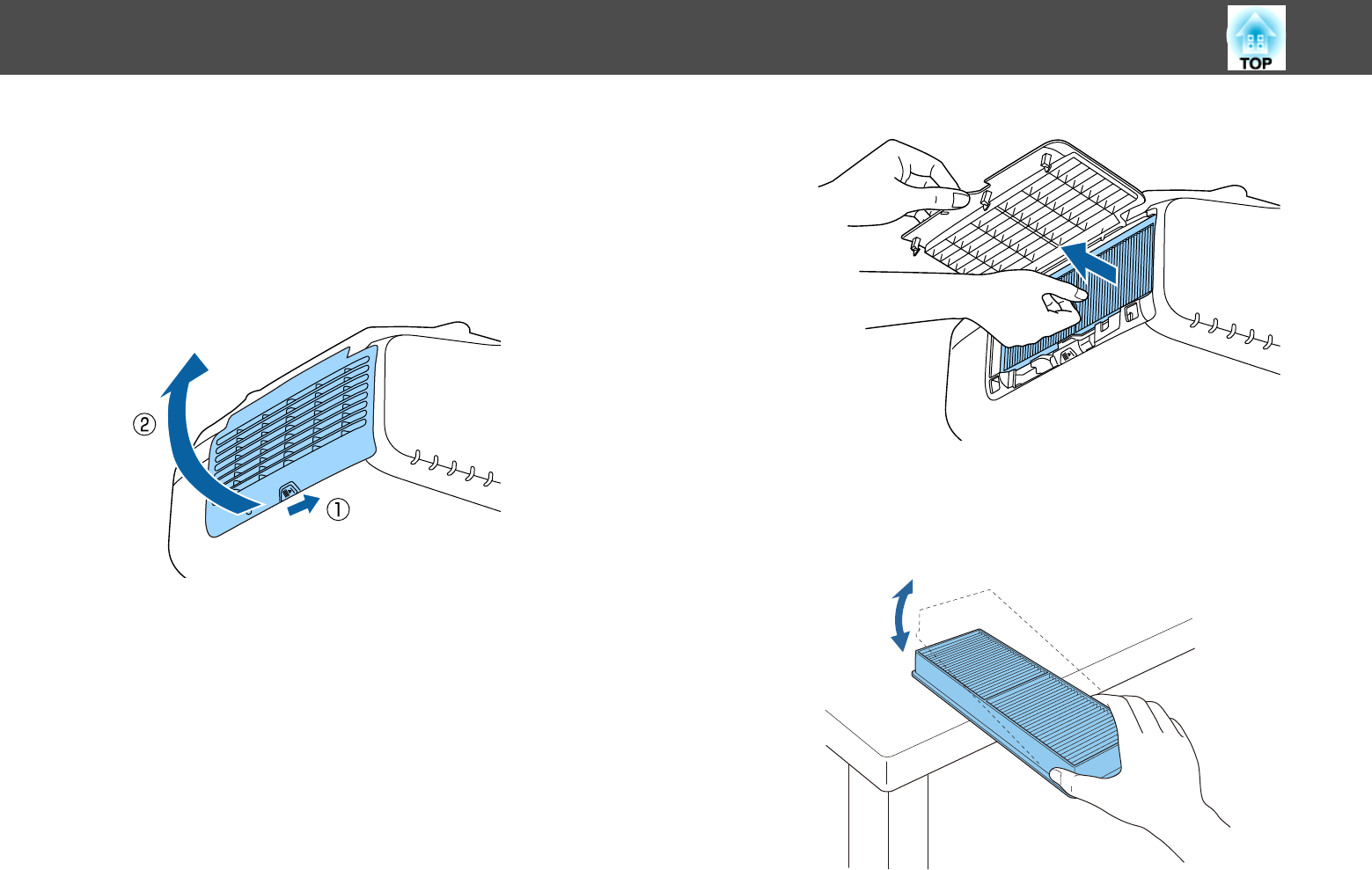 TOP

②

①