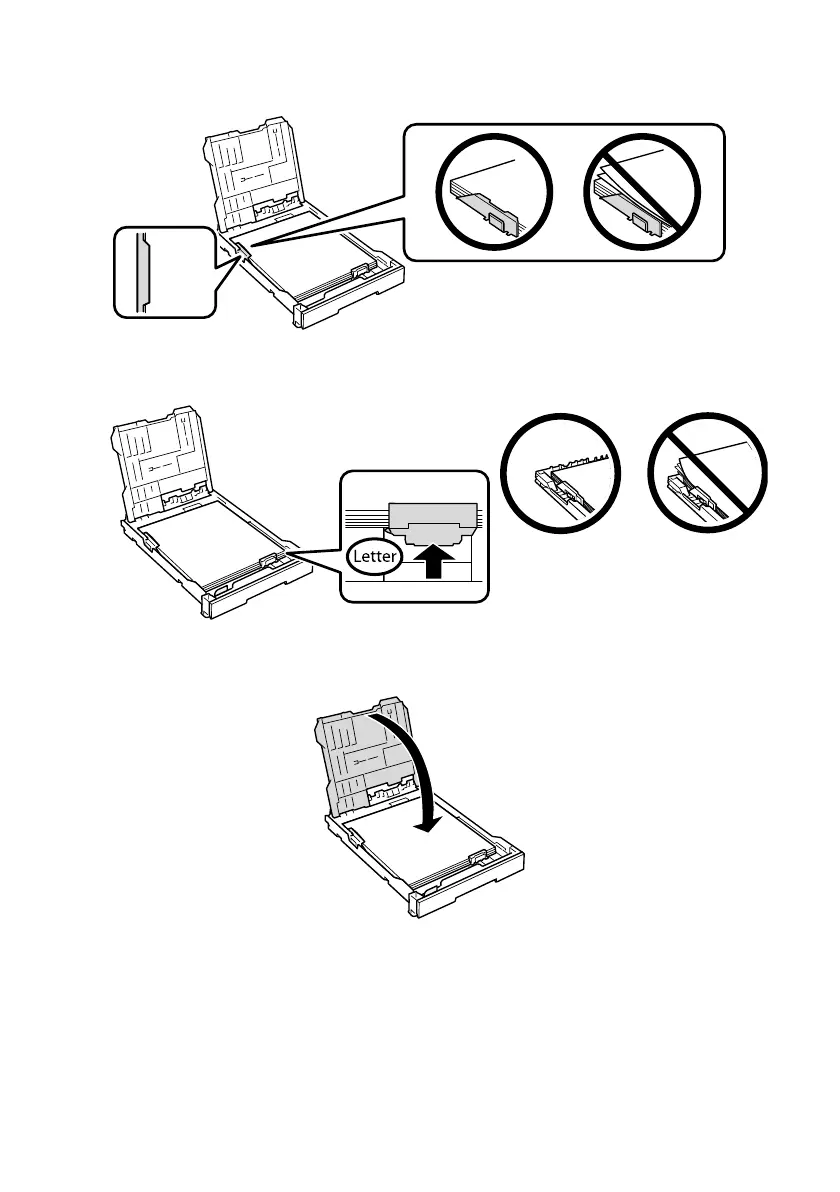 Letter