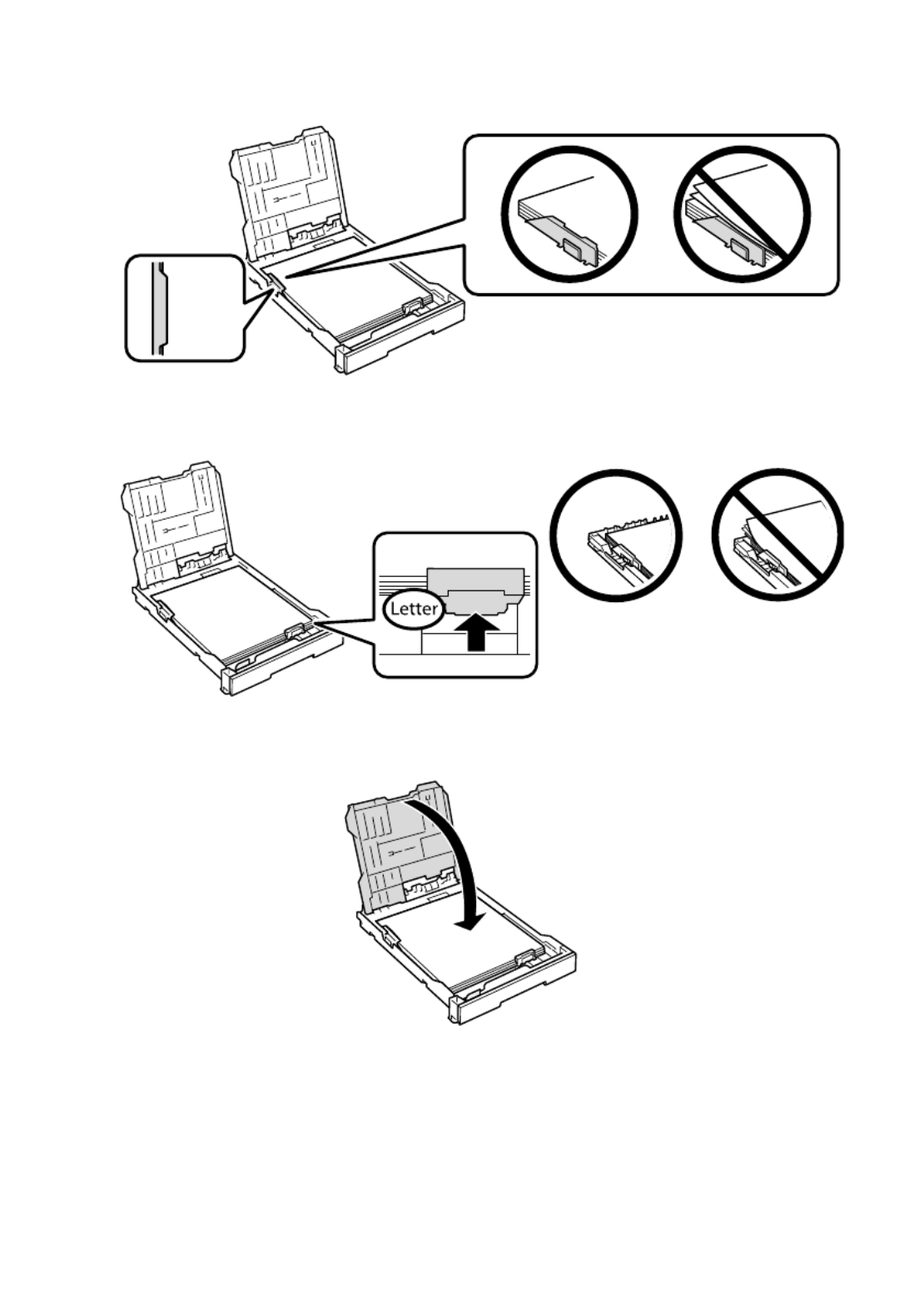 Letter