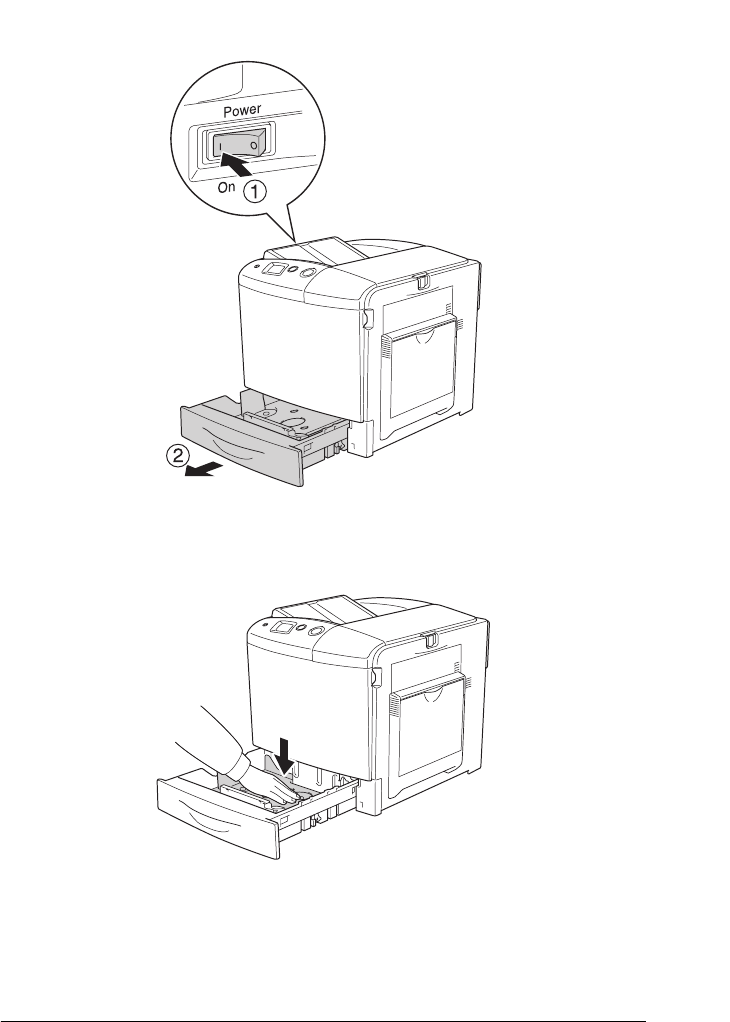 Power

On 1

2