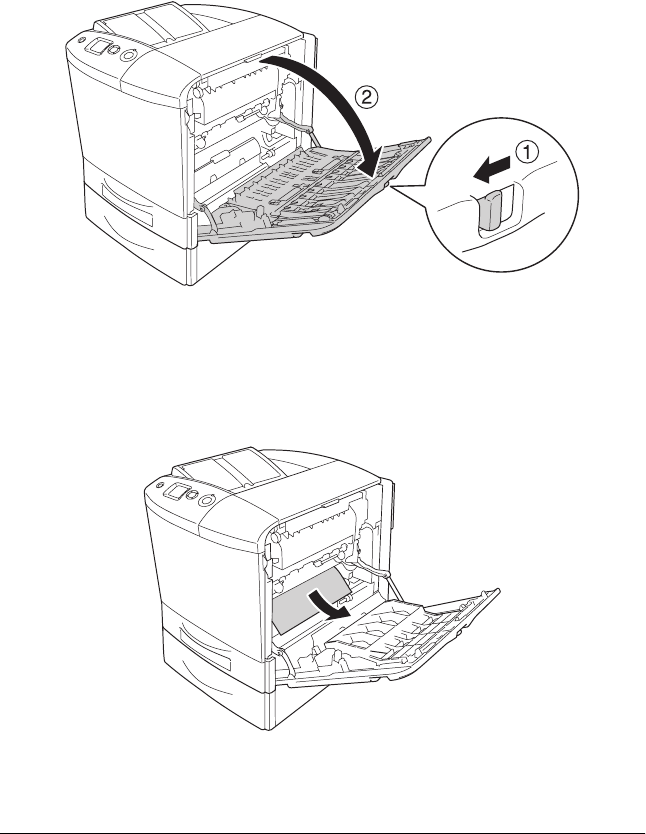 ②
①